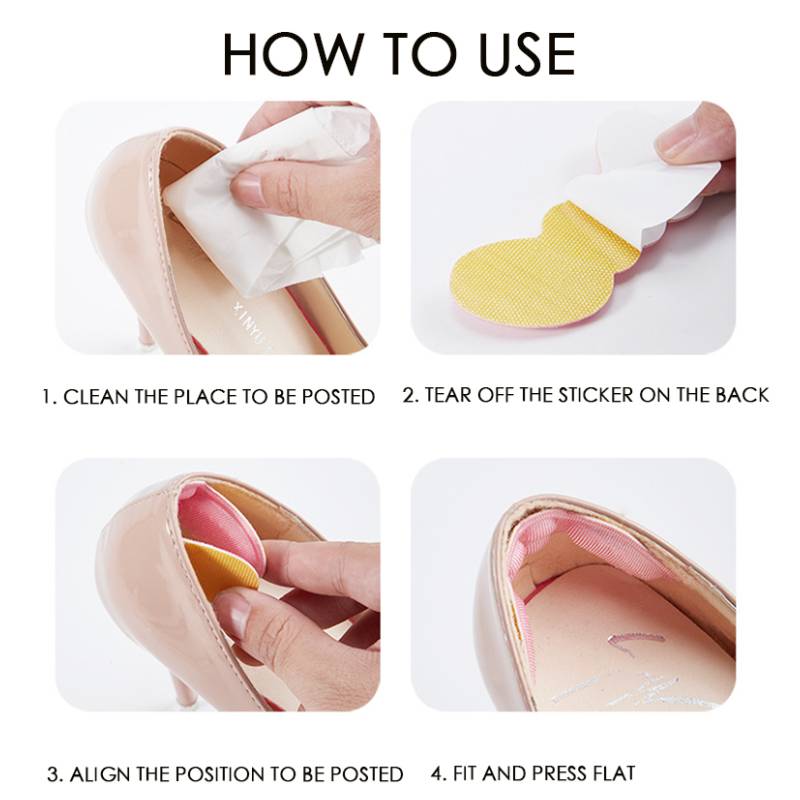 HOW TO USE

XINYU

1. CLEAN THE PLACE TO BE POSTED

2. TEAR OFF THE STICKER ON THE BACK

3. ALIGN THE POSITION TO BE POSTED

4. FIT AND PRESS FLAT