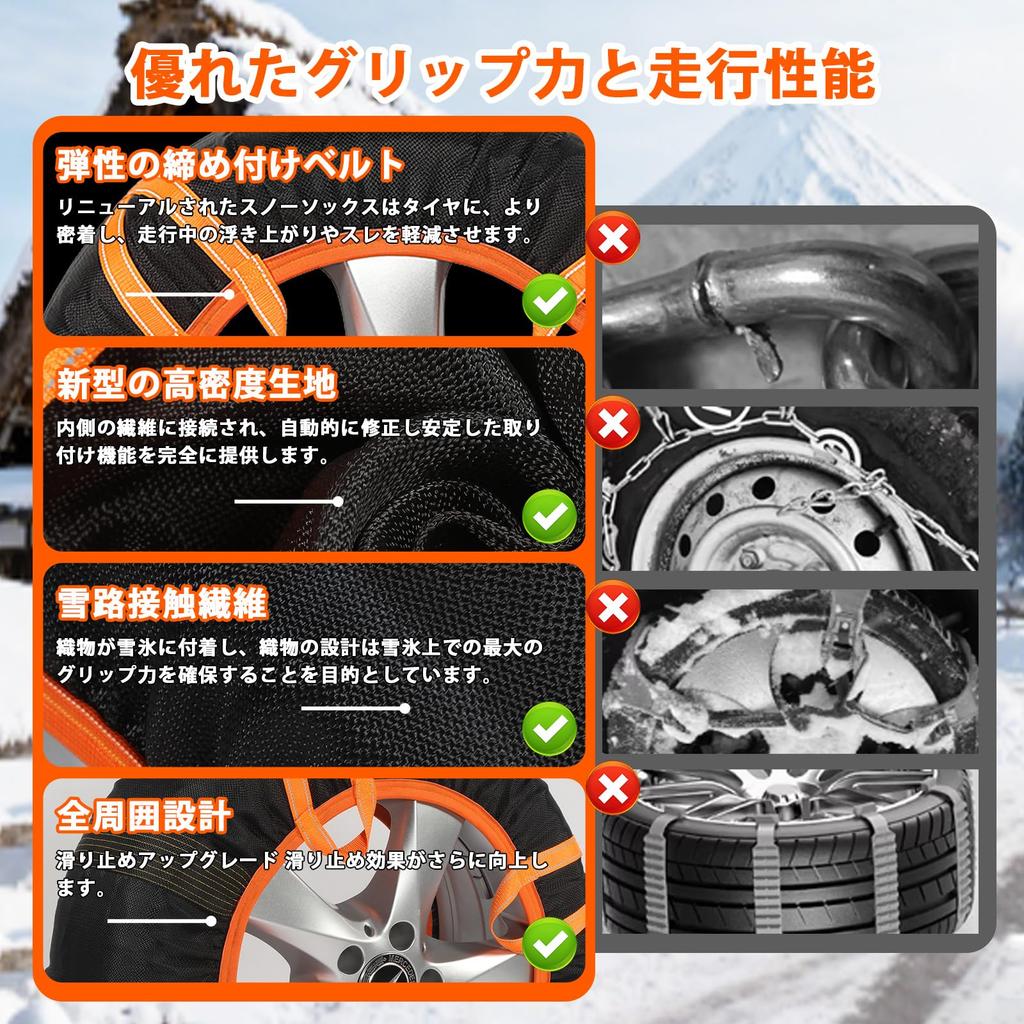 優れたグリップ力と走行性能

弾性の締め付けベルト

リニューアルされたスノーソックスはタイヤに、より密着し、走行中の浮き上がりやスレを軽減させます。

新型の高密度生地

内側の繊維に接続され、自動的に修正し安定した取り付け機能を完全に提供します。

雪路接触繊維

織物が雪氷に付着し、織物の設計は雪氷上での最大のグリップ力を確保することを目的としています。

全周囲設計

滑り止めアップグレード 滑り止め効果がさらに向上します。