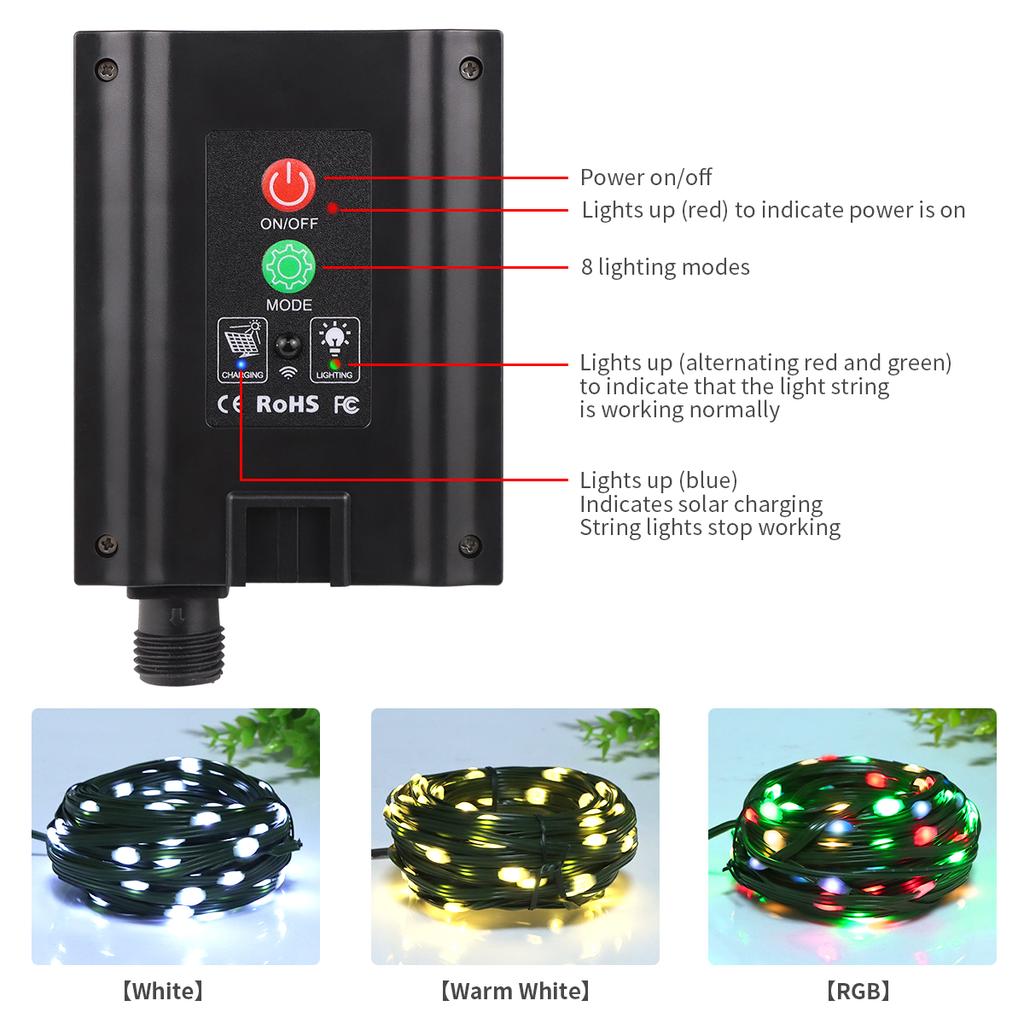 ON/OFF

MODE

CHARGING

LIGHTING

CE RoHS FC

Power on/off

Lights up (red) to indicate power is on

8 lighting modes

Lights up (alternating red and green) to indicate that the light string is working normally

Lights up (blue)
Indicates solar charging
String lights stop working

【White】

【Warm White】

【RGB】