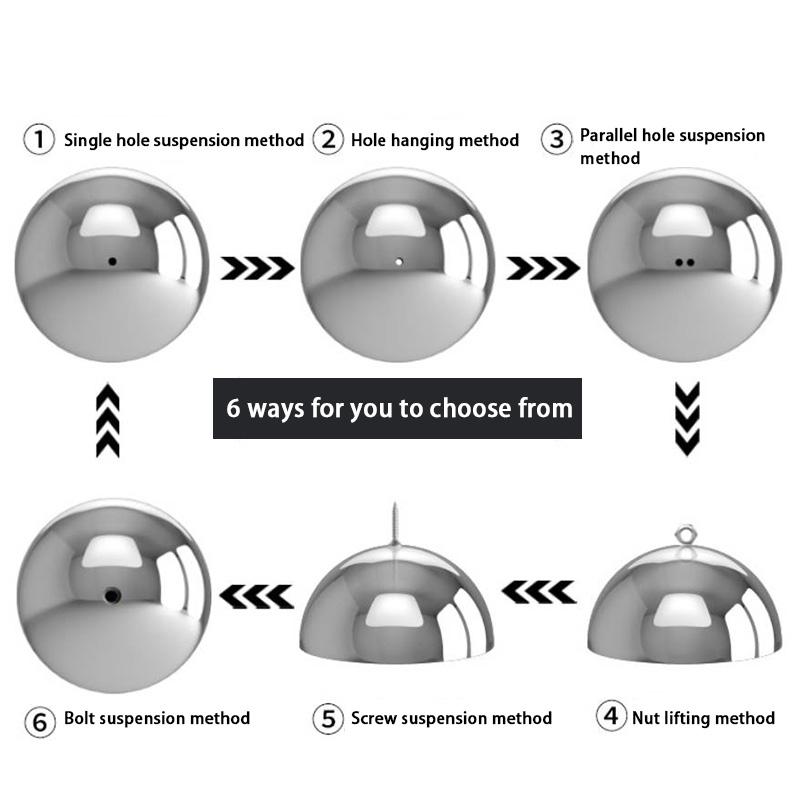 ① Single hole suspension method ② Hole hanging method ③ Parallel hole suspension method

6 ways for you to choose from

⑥ Bolt suspension method ⑤ Screw suspension method ④ Nut lifting method