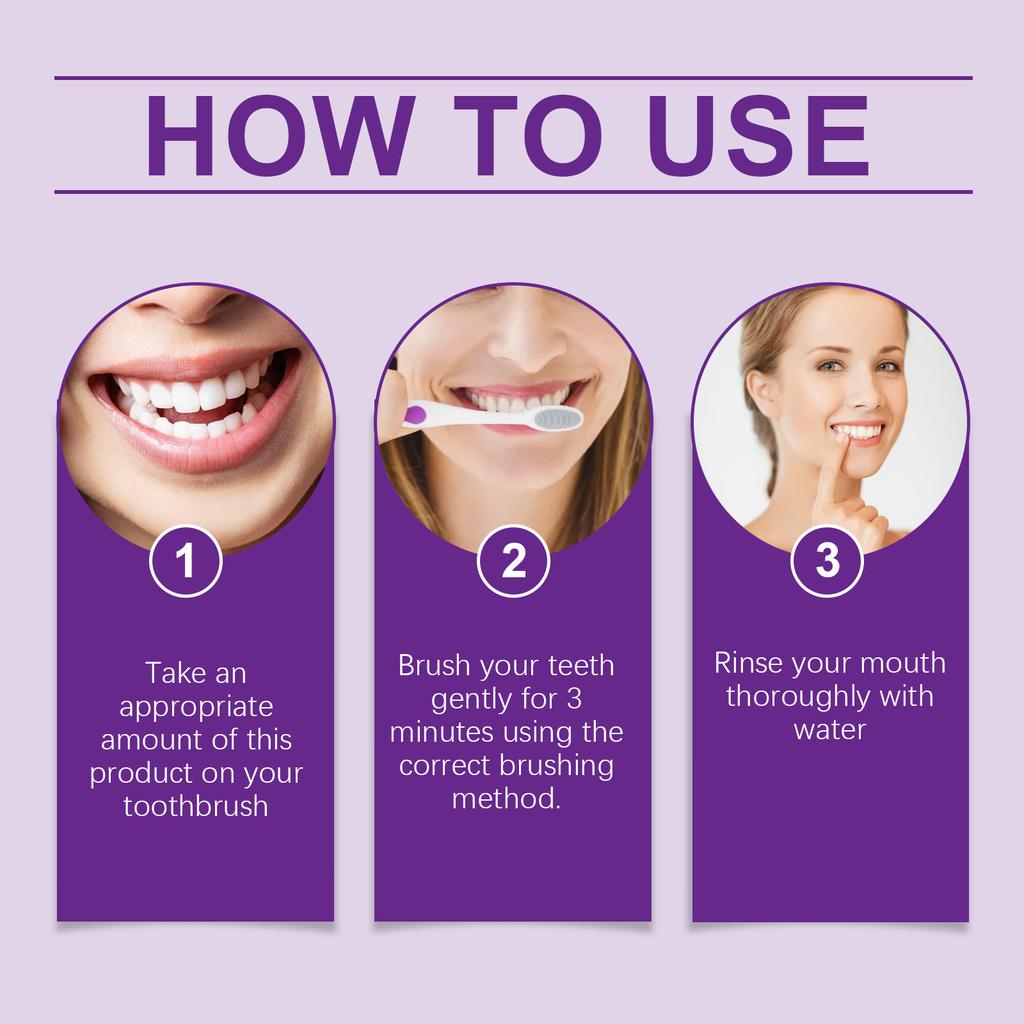 HOW TO USE

1

Take an appropriate amount of this product on your toothbrush

2

Brush your teeth gently for 3 minutes using the correct brushing method.

3

Rinse your mouth thoroughly with water