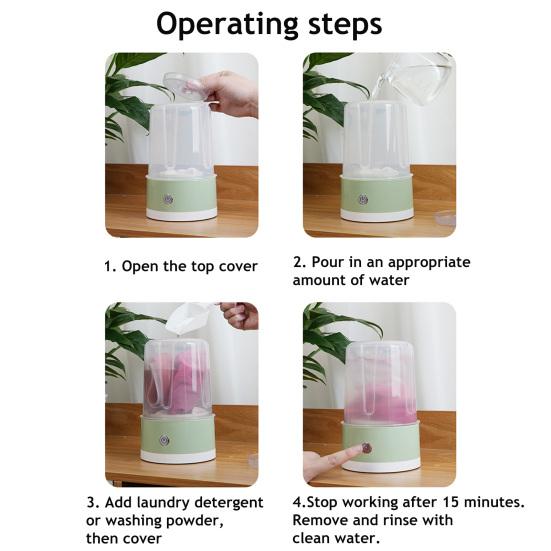 Operating steps

1. Open the top cover

2. Pour in an appropriate amount of water

3. Add laundry detergent or washing powder, then cover

4.Stop working after 15 minutes. Remove and rinse with clean water.