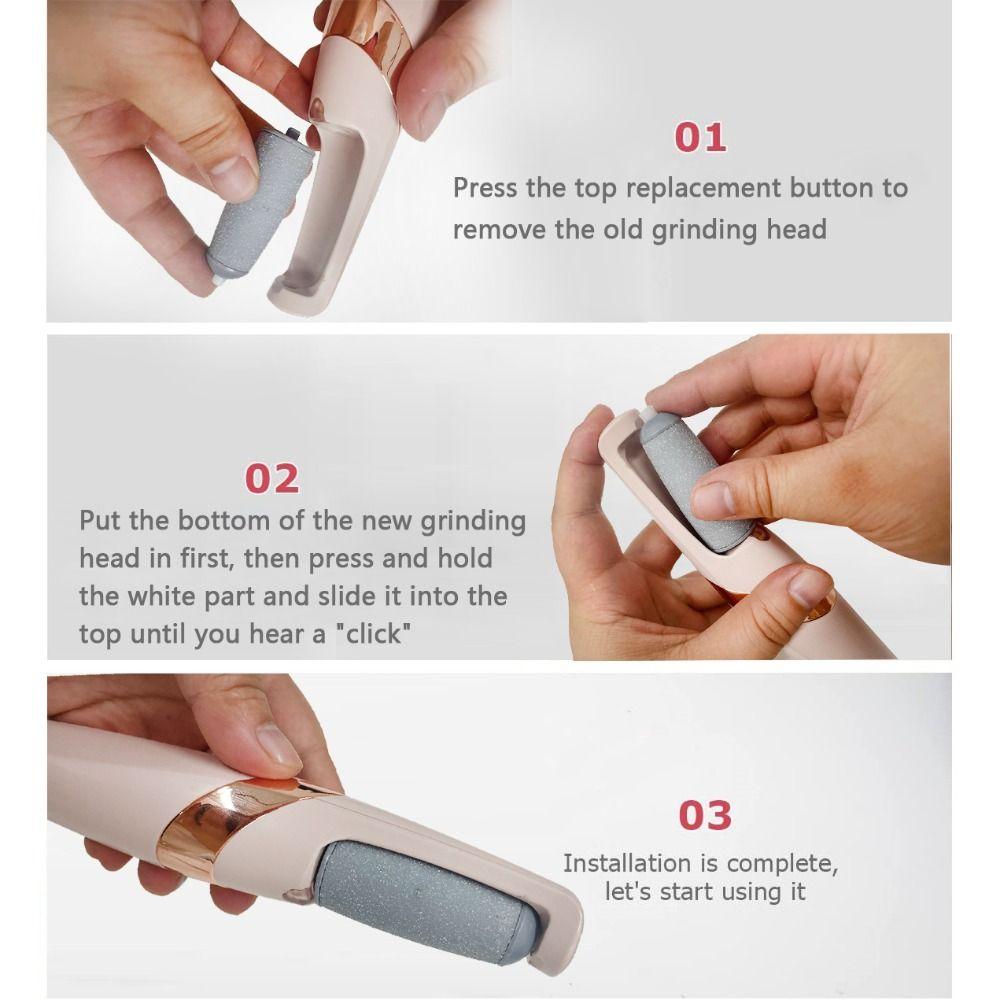 01
Press the top replacement button to remove the old grinding head

02
Put the bottom of the new grinding head in first, then press and hold the white part and slide it into the top until you hear a "click"

03
Installation is complete, let's start using it