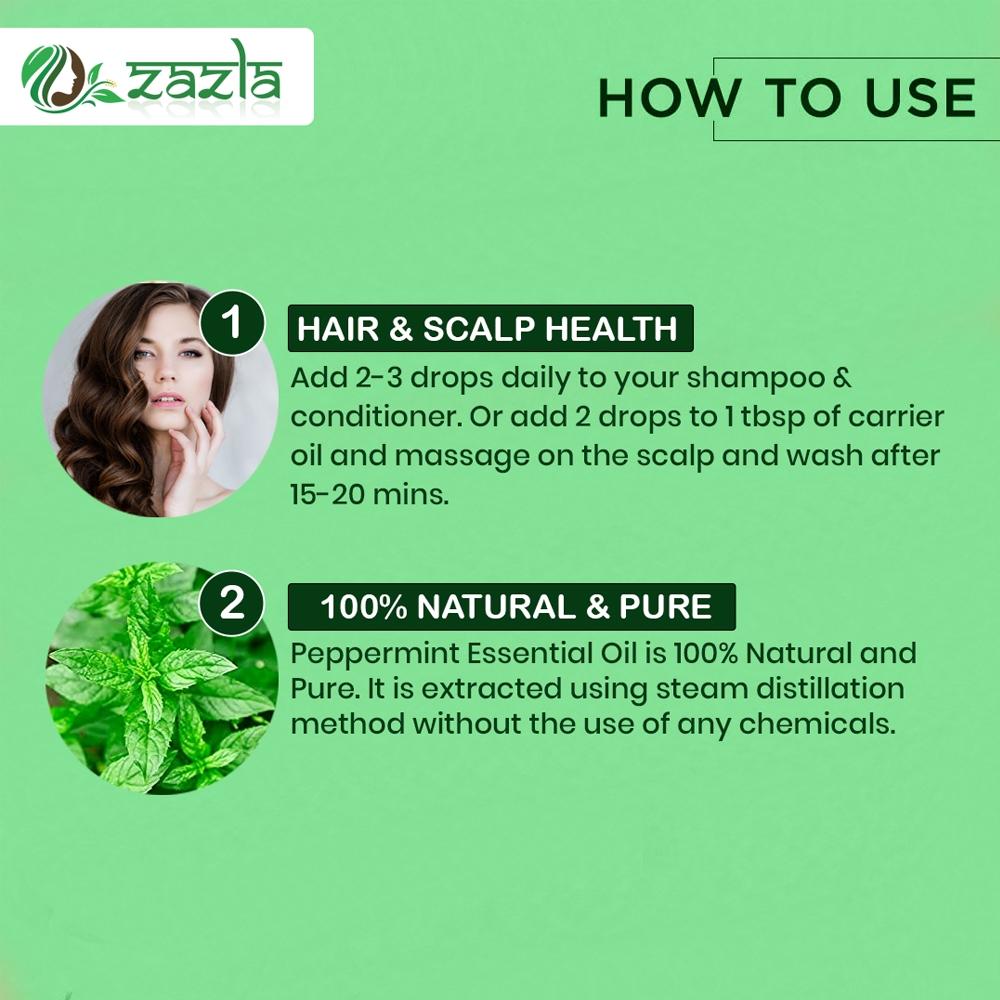 zazla

HOW TO USE

1

HAIR & SCALP HEALTH

Add 2-3 drops daily to your shampoo & conditioner. Or add 2 drops to 1 tbsp of carrier oil and massage on the scalp and wash after 15-20 mins.

2

100% NATURAL & PURE

Peppermint Essential Oil is 100% Natural and Pure. It is extracted using steam distillation method without the use of any chemicals.