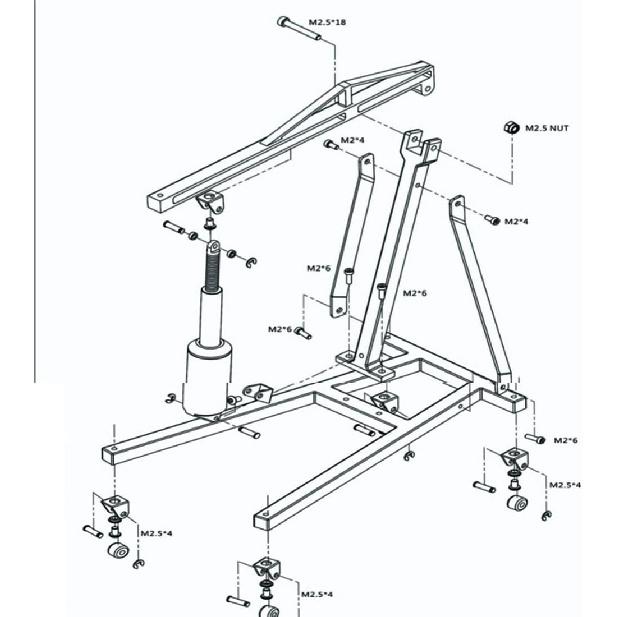 M2.5*18

M2.5 NUT

M2*4

M2*4

M2*6

M2*6

M2*6

M2*6

M2.5*4

M2.5*4

M2.5*4