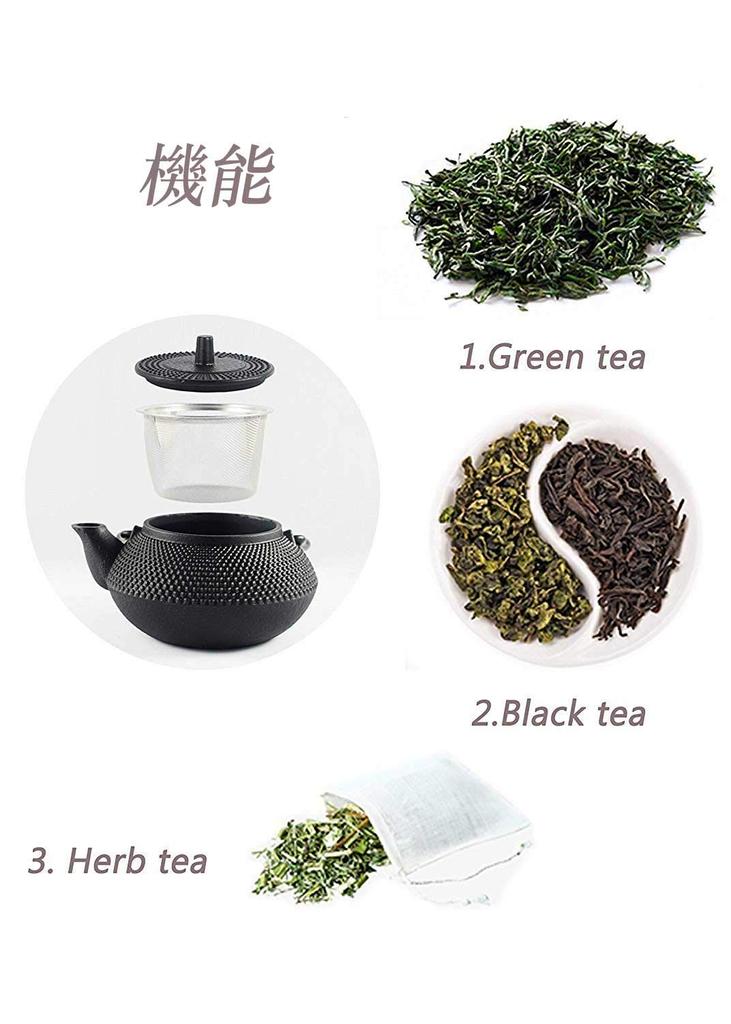 機能

1.Green tea

2.Black tea

3. Herb tea