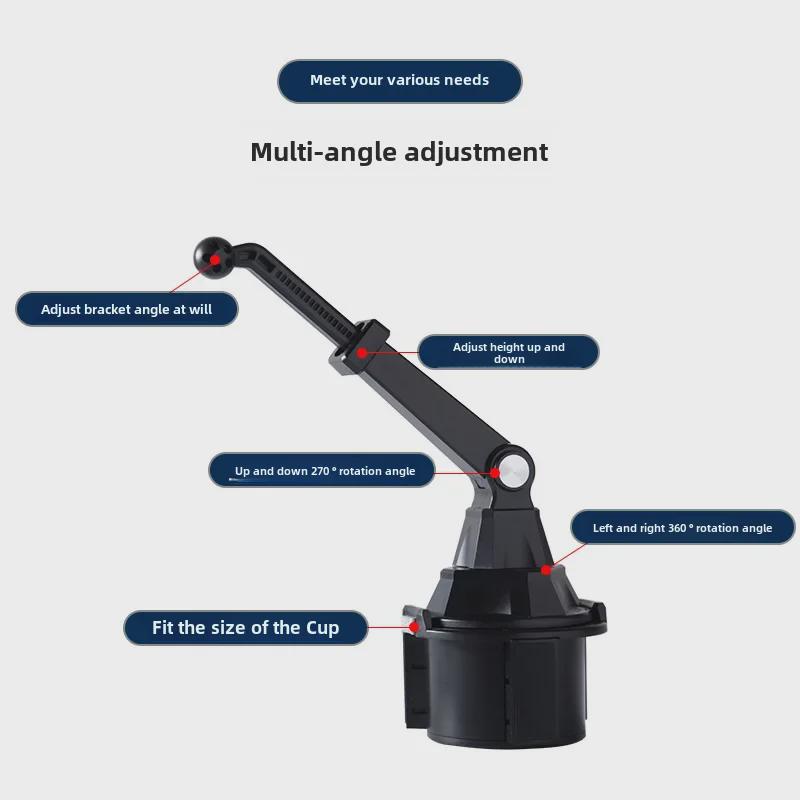 Meet your various needs

Multi-angle adjustment

Adjust bracket angle at will

Adjust height up and down

Up and down 270 ° rotation angle

Left and right 360 ° rotation angle

Fit the size of the Cup