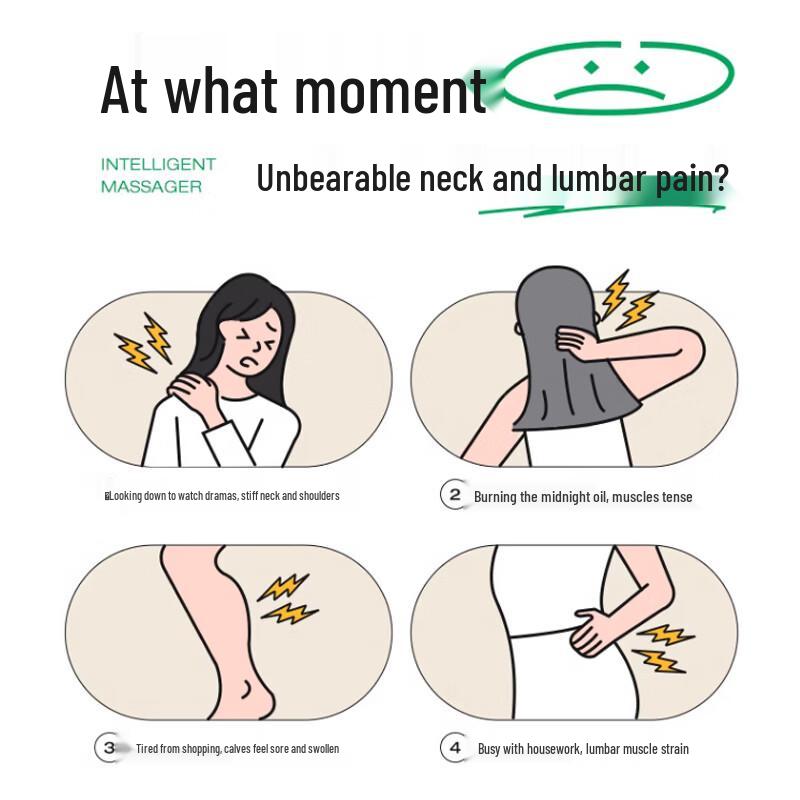 At what moment

INTELLIGENT MASSAGER

Unbearable neck and lumbar pain?

Looking down to watch dramas, stiff neck and shoulders

2 Burning the midnight oil, muscles tense

3 Tired from shopping, calves feel sore and swollen

4 Busy with housework, lumbar muscle strain