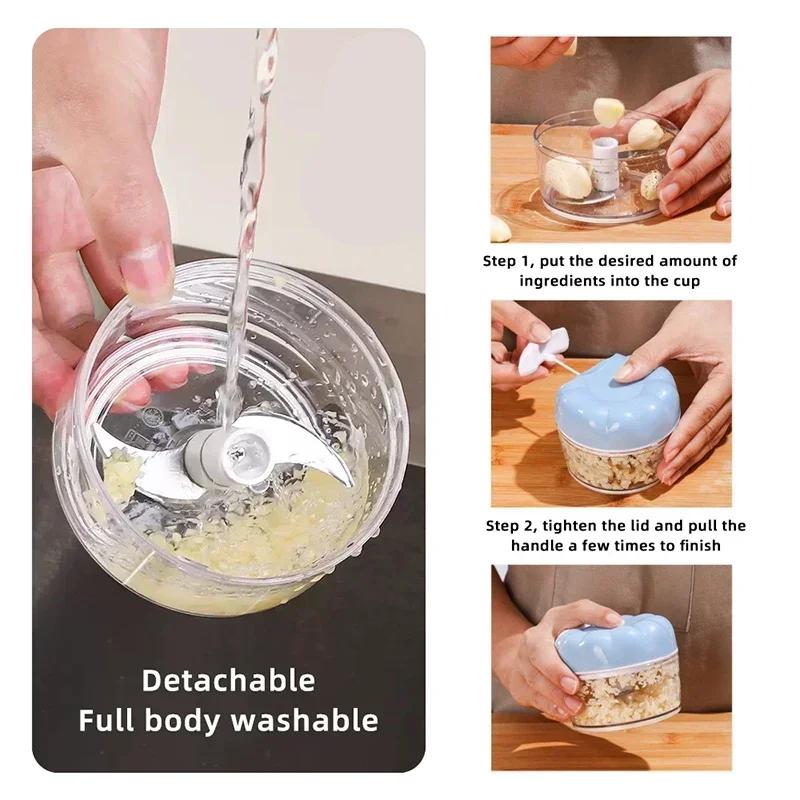 Detachable
Full body washable

Step 1, put the desired amount of ingredients into the cup

Step 2, tighten the lid and pull the handle a few times to finish