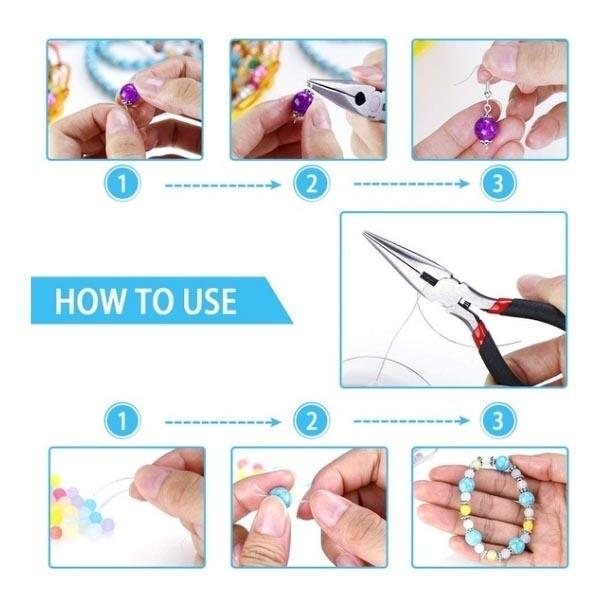 1
2
3
HOW TO USE
1
2
3