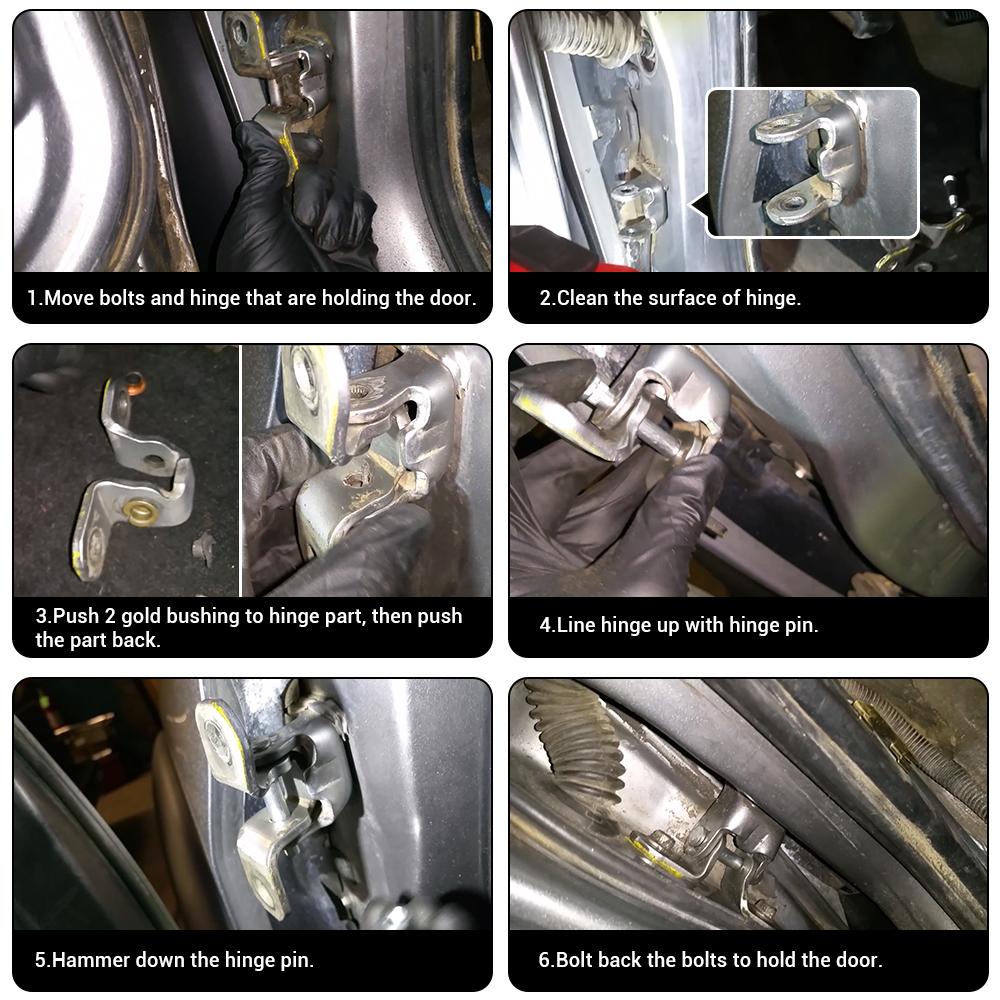 1.Move bolts and hinge that are holding the door.

2.Clean the surface of hinge.

3.Push 2 gold bushing to hinge part, then push the part back.

4.Line hinge up with hinge pin.

5.Hammer down the hinge pin.

6.Bolt back the bolts to hold the door.