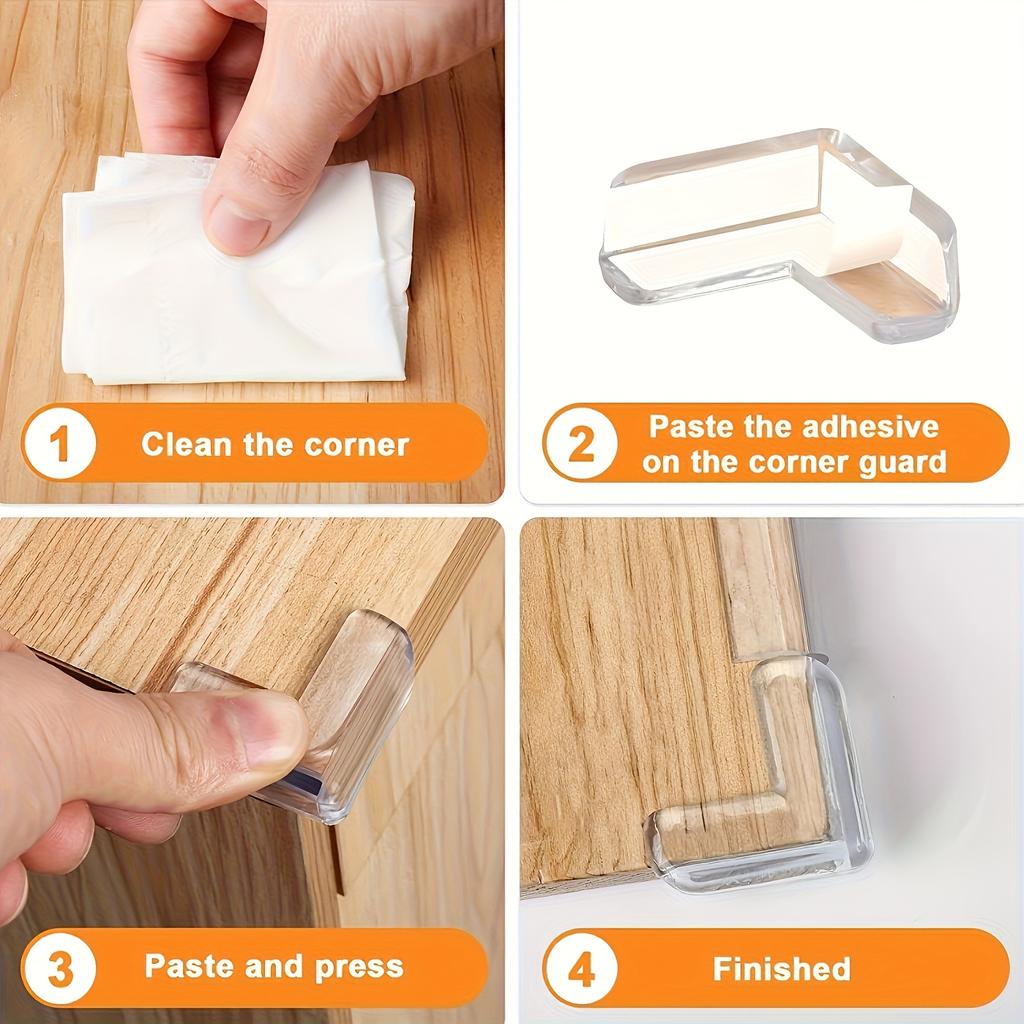 1 Clean the corner

2 Paste the adhesive on the corner guard

3 Paste and press

4 Finished