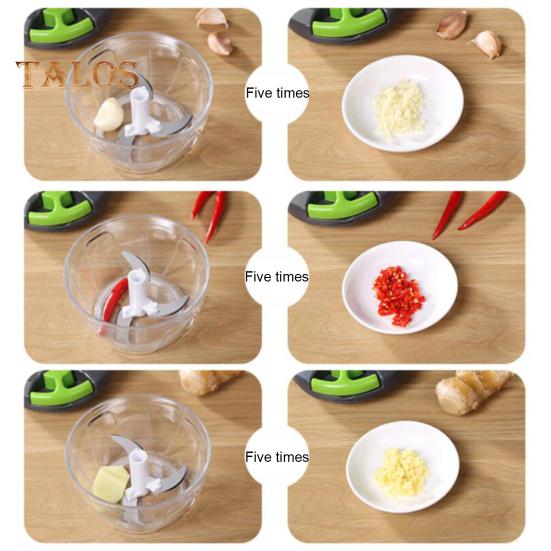 TALOS

Five times

Five times

Five times