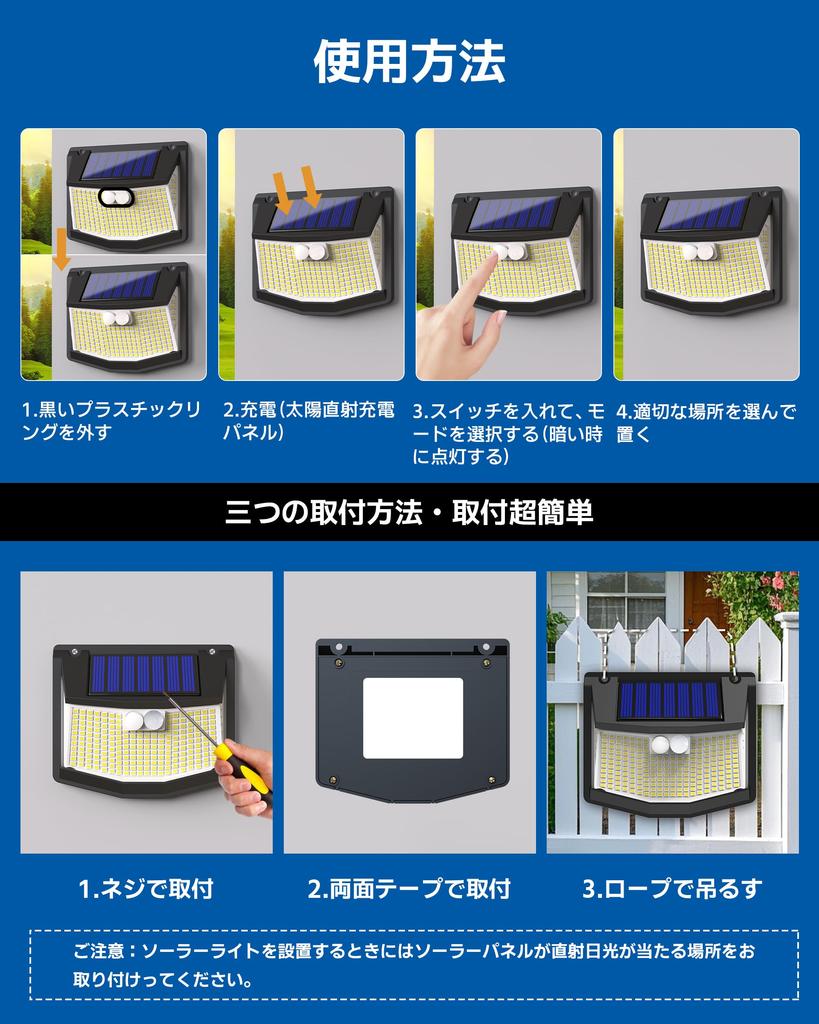 使用方法

1.黒いプラスチックリングを外す

2.充電（太陽直射充電パネル）

3.スイッチを入れて、モードを選択する（暗い時に点灯する）

4.適切な場所を選んで置く

三つの取付方法・取付超簡単

1.ネジで取付

2.両面テープで取付

3.ロープで吊るす

ご注意：ソーラーライトを設置するときにはソーラーパネルが直射日光が当たる場所をお取り付けってください。