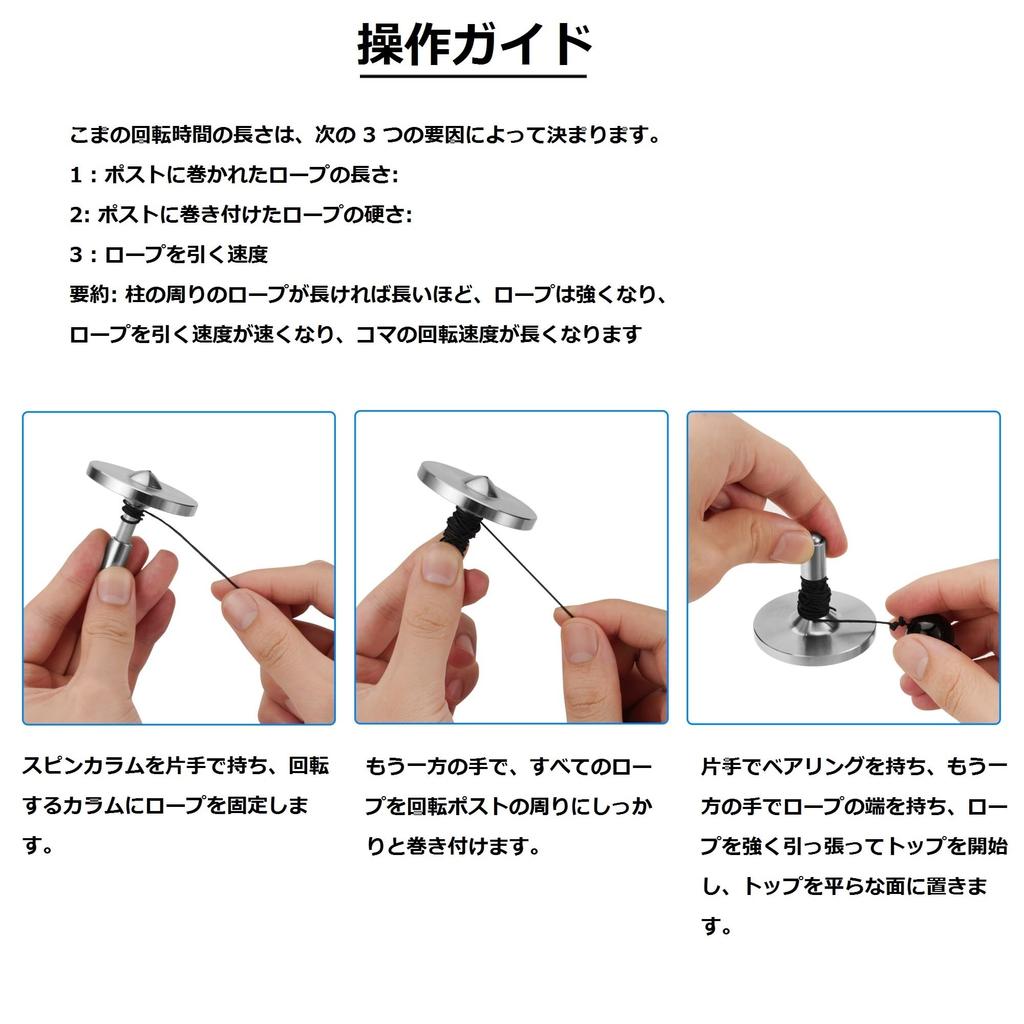 操作ガイド

こまの回転時間の長さは、次の 3 つの要因によって決まります。
1：ポストに巻かれたロープの長さ:
2: ポストに巻き付けたロープの硬さ:
3：ロープを引く速度
要約: 柱の周りのロープが長ければ長いほど、ロープは強くなり、ロープを引く速度が速くなり、コマの回転速度が長くなります

スピンカラムを片手で持ち、回転するカラムにロープを固定します。

もう一方の手で、すべてのロープを回転ポストの周りにしっかりと巻き付けます。

片手でベアリングを持ち、もう一方の手でロープの端を持ち、ロープを強く引っ張ってトップを開始し、トップを平らな面に置きます。