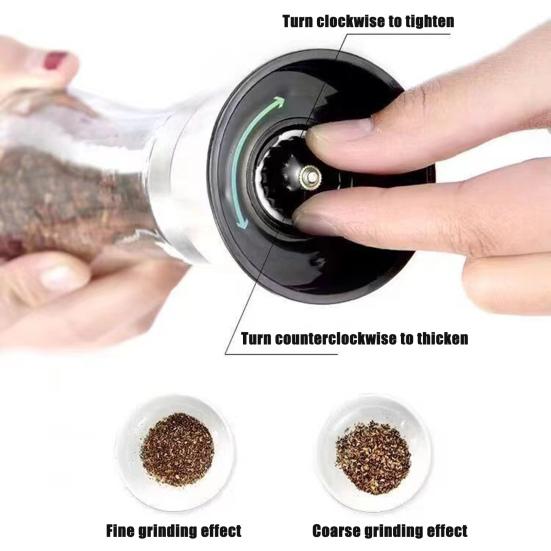 Turn clockwise to tighten

Turn counterclockwise to thicken

Fine grinding effect

Coarse grinding effect