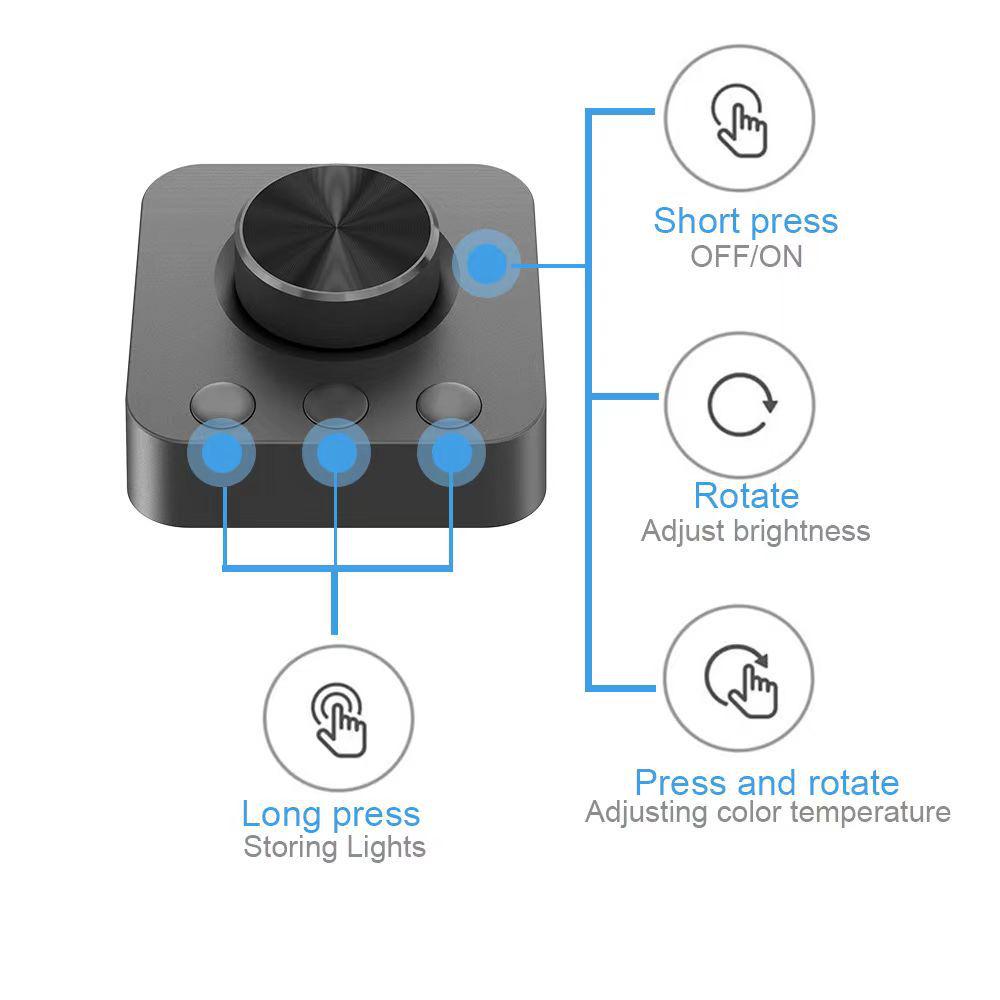 Short press
OFF/ON

Rotate
Adjust brightness

Press and rotate
Adjusting color temperature

Long press
Storing Lights