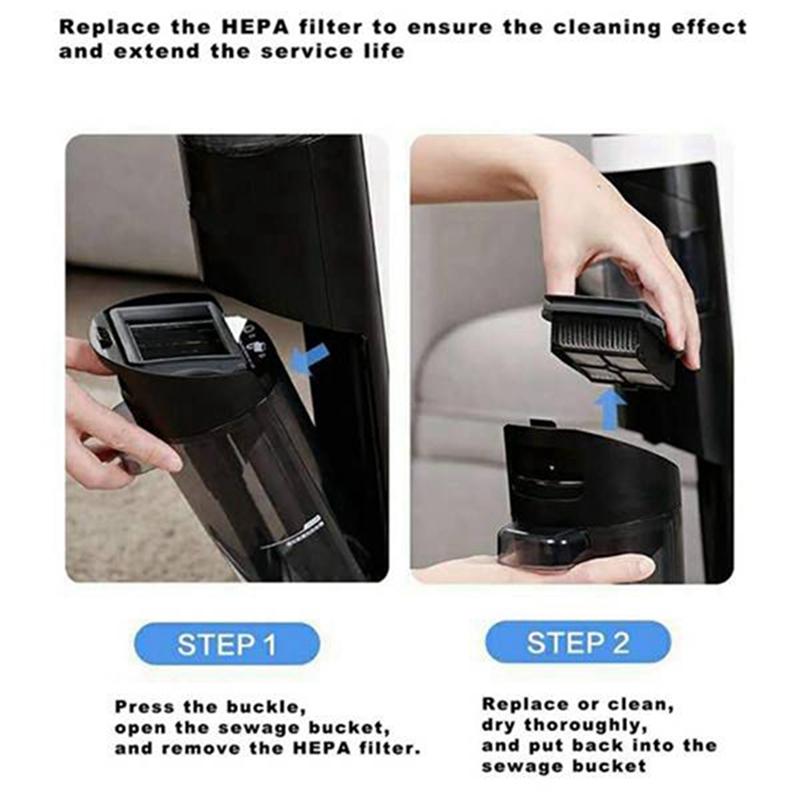 Replace the HEPA filter to ensure the cleaning effect and extend the service life

STEP 1

Press the buckle, open the sewage bucket, and remove the HEPA filter.

STEP 2

Replace or clean, dry thoroughly, and put back into the sewage bucket