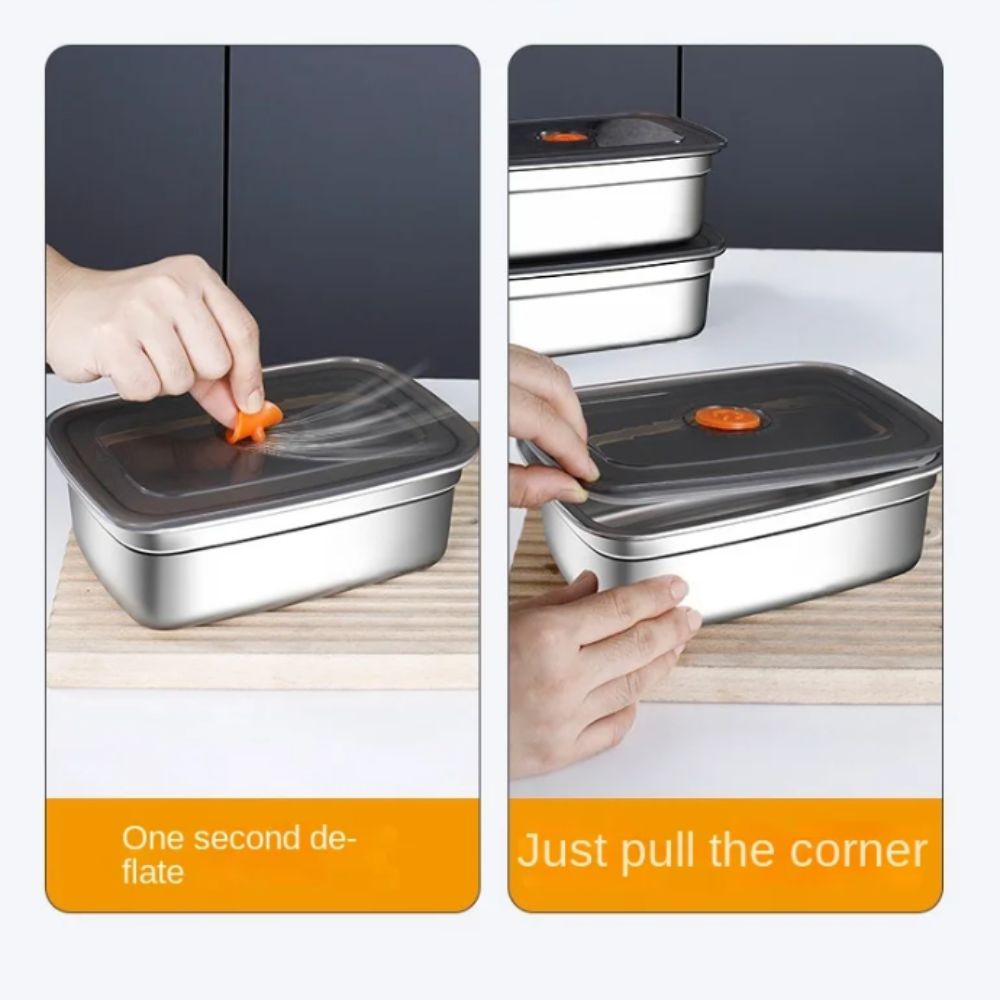 One second deflate

Just pull the corner