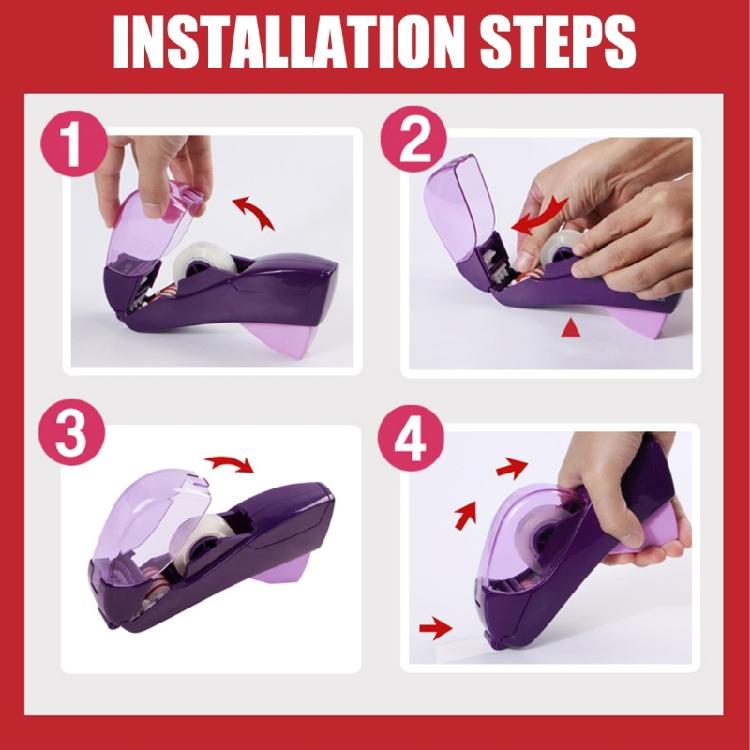 INSTALLATION STEPS

1

2

3

4