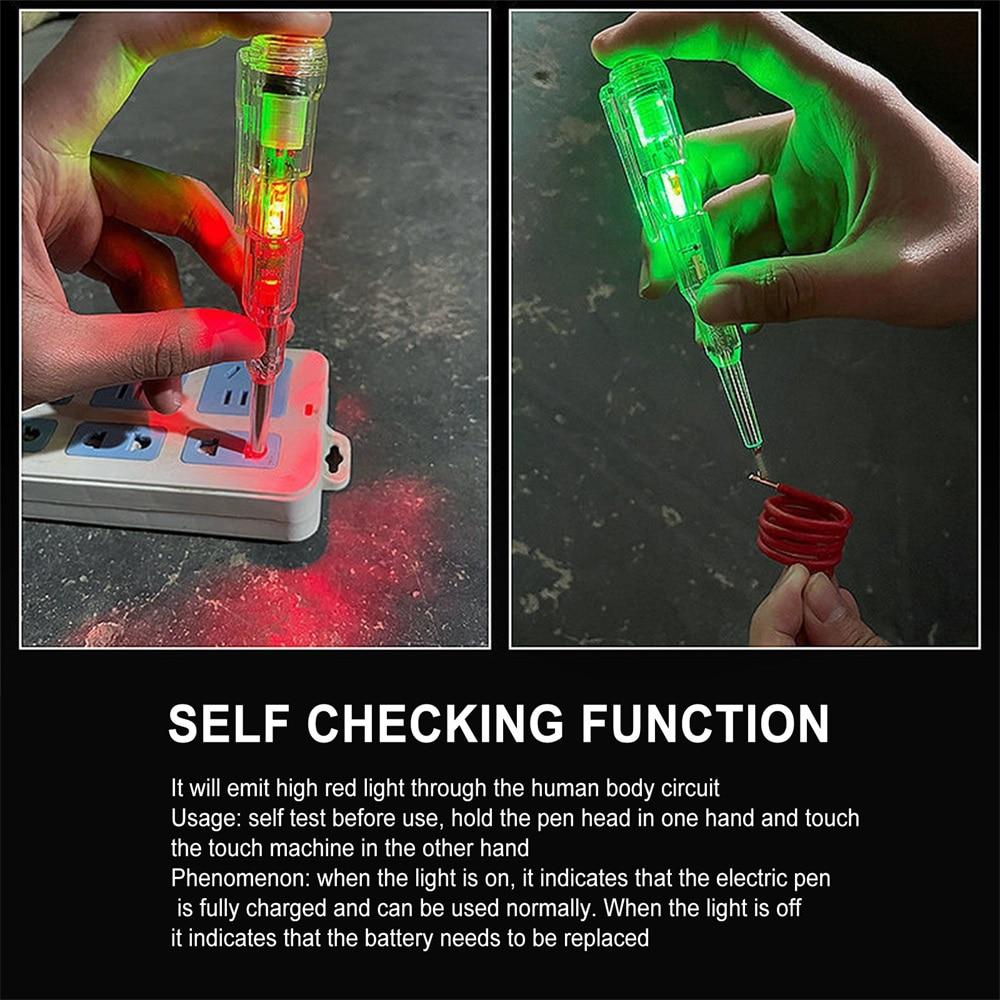 SELF CHECKING FUNCTION

It will emit high red light through the human body circuit
Usage: self test before use, hold the pen head in one hand and touch the touch machine in the other hand
Phenomenon: when the light is on, it indicates that the electric pen is fully charged and can be used normally. When the light is off it indicates that the battery needs to be replaced