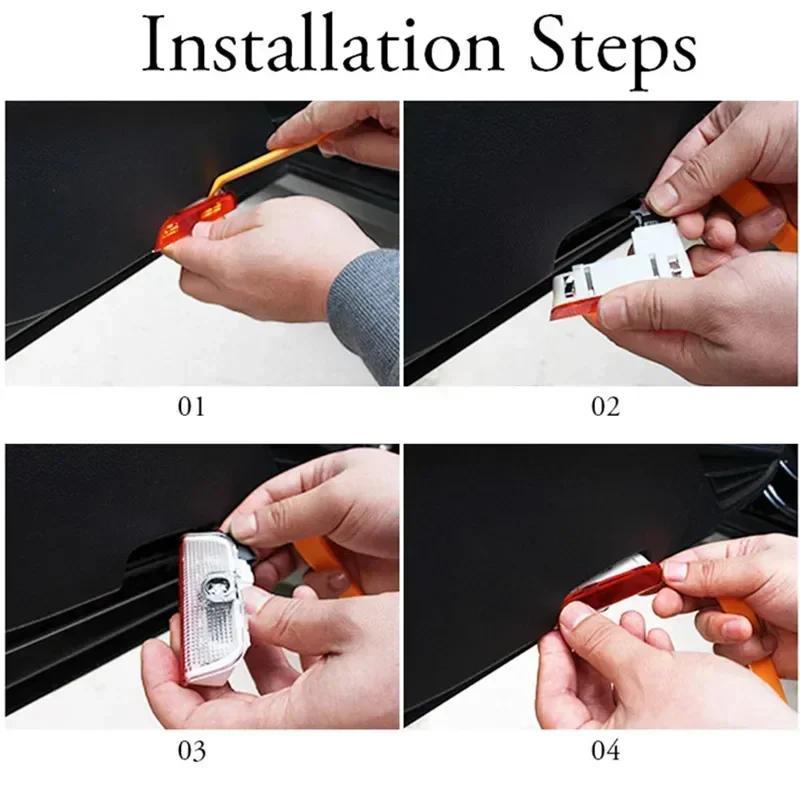 Installation Steps

01

02

03

04