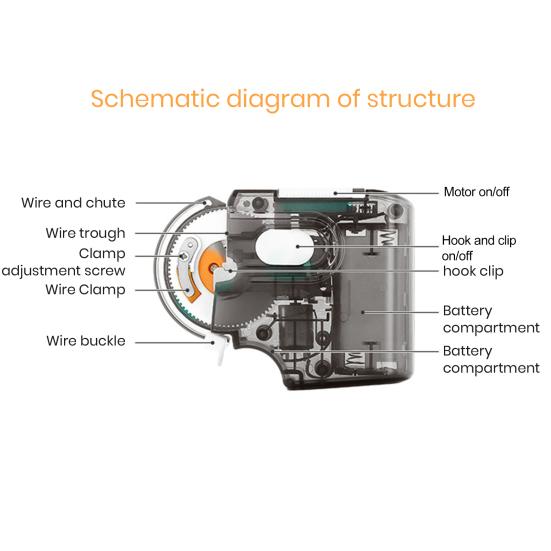 Schematic diagram of structure

Wire and chute

Wire trough

Clamp adjustment screw

Wire Clamp

Wire buckle

Motor on/off

Hook and clip on/off

hook clip

Battery compartment

Battery compartment