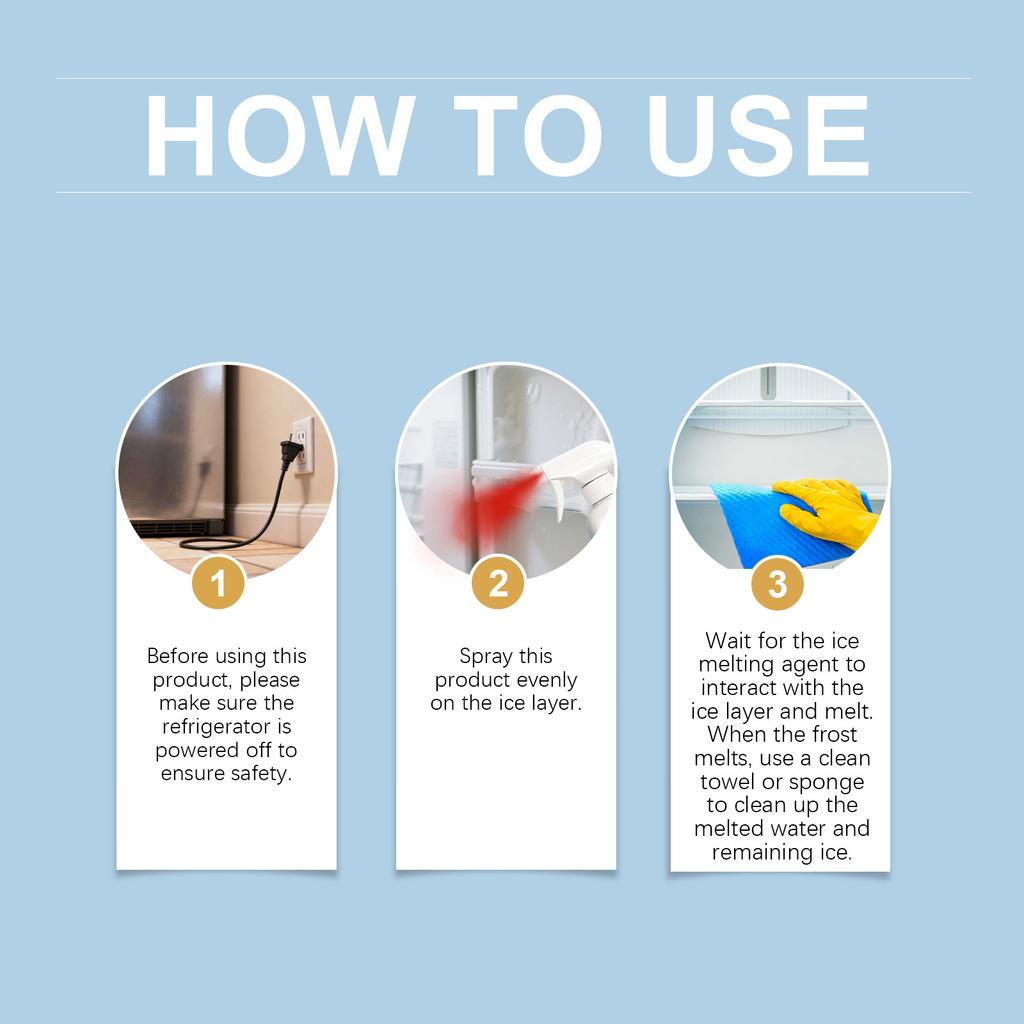 HOW TO USE

1

Before using this product, please make sure the refrigerator is powered off to ensure safety.

2

Spray this product evenly on the ice layer.

3

Wait for the ice melting agent to interact with the ice layer and melt. When the frost melts, use a clean towel or sponge to clean up the melted water and remaining ice.