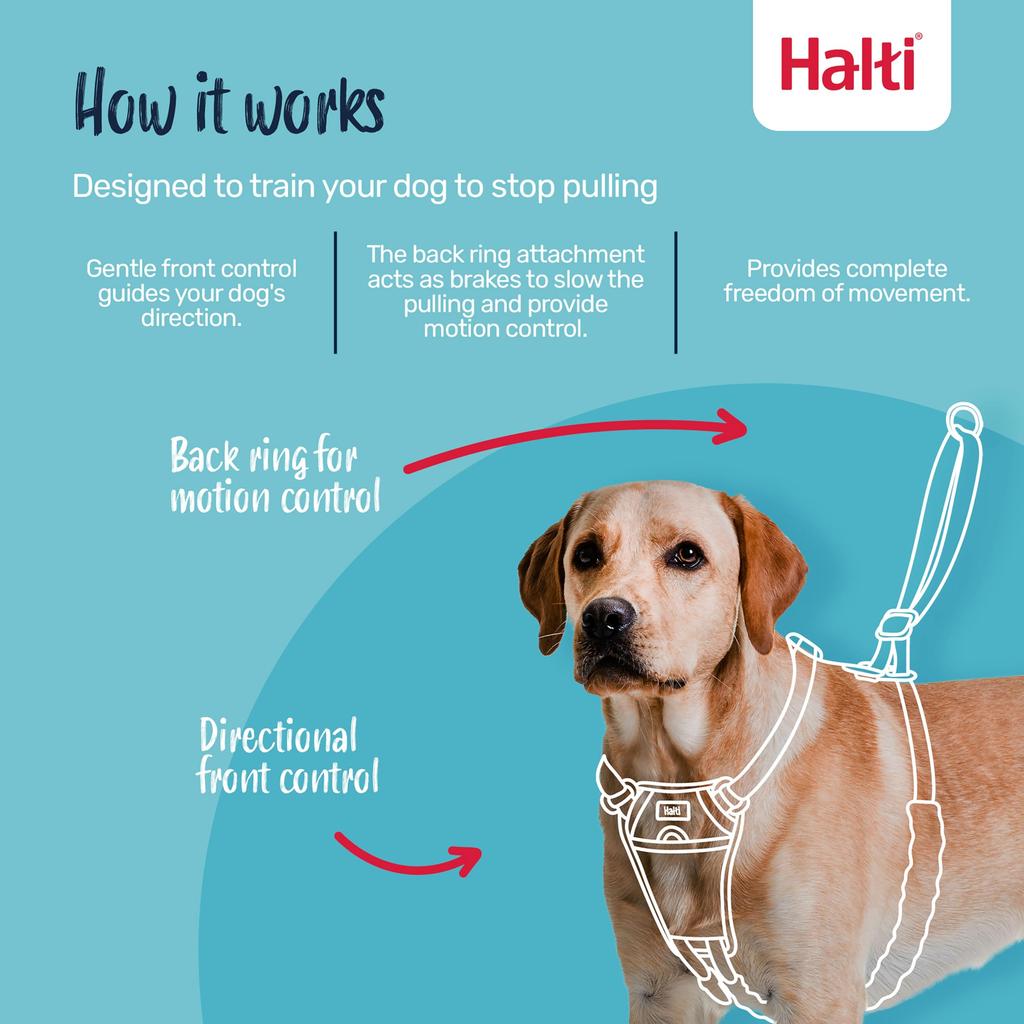 Halti®

How it works

Designed to train your dog to stop pulling

Gentle front control guides your dog's direction.

The back ring attachment acts as brakes to slow the pulling and provide motion control.

Provides complete freedom of movement.

Back ring for motion control

Directional front control

Halti