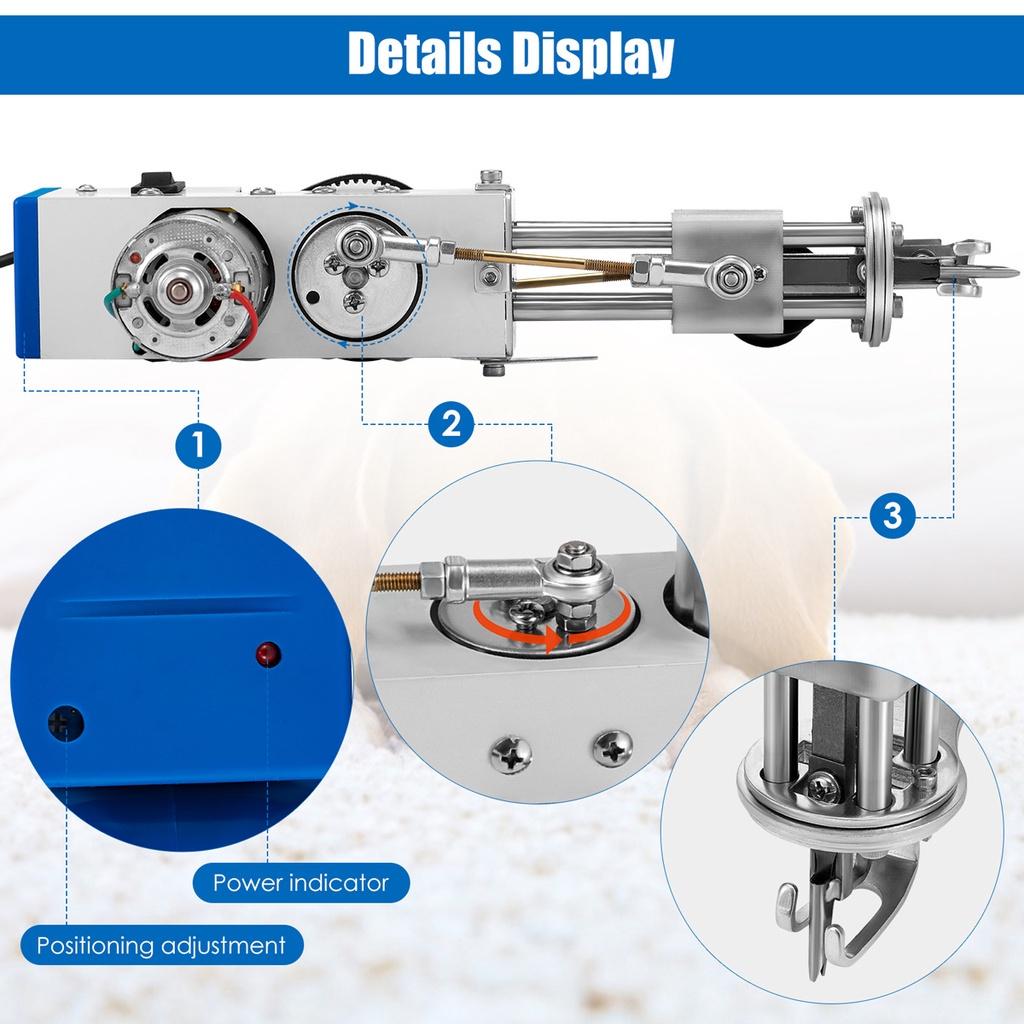 Details Display

1

2

3

Power indicator

Positioning adjustment