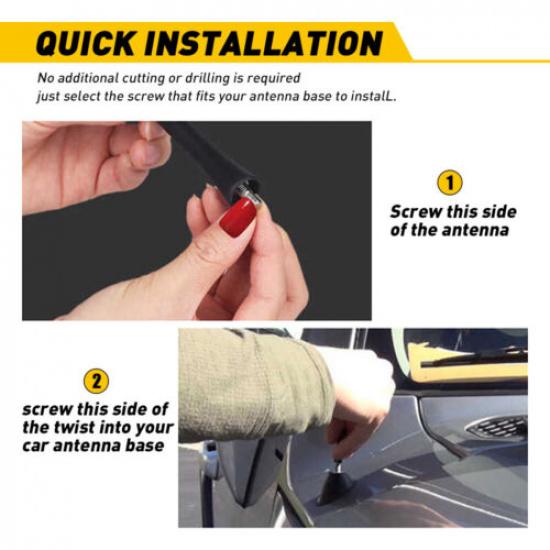 QUICK INSTALLATION

No additional cutting or drilling is required
just select the screw that fits your antenna base to instalL.

1
Screw this side of the antenna

2
screw this side of the twist into your car antenna base