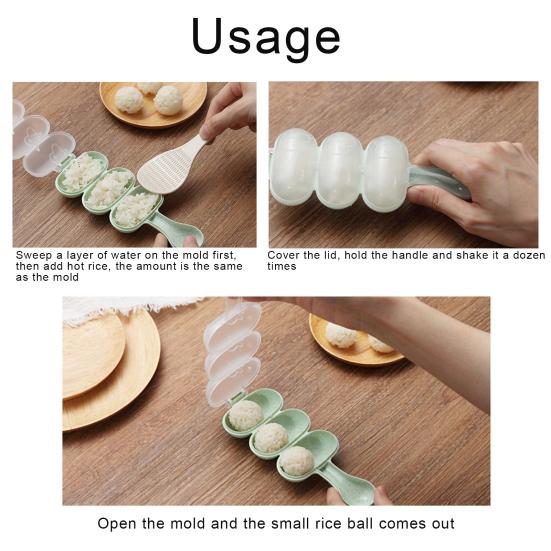 Usage

Sweep a layer of water on the mold first, then add hot rice, the amount is the same as the mold

Cover the lid, hold the handle and shake it a dozen times

Open the mold and the small rice ball comes out