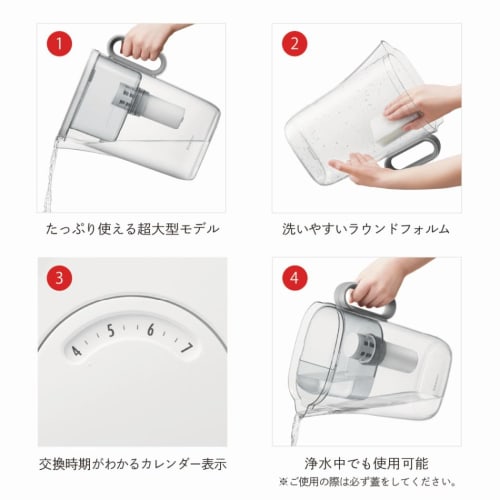 1

たっぷり使える超大型モデル

2

洗いやすいラウンドフォルム

3

4 5 6 7

交換時期がわかるカレンダー表示

4

浄水中でも使用可能

※ご使用の際は必ず蓋をしてください。