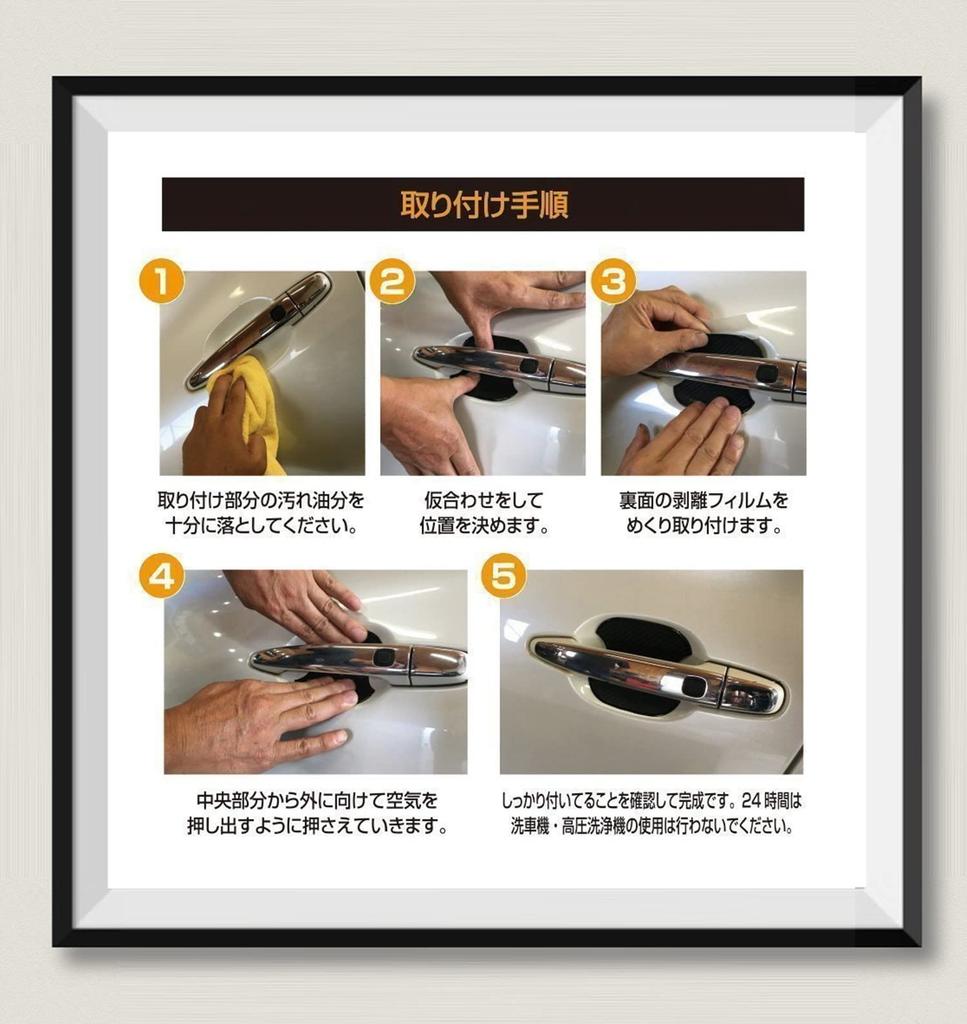 取り付け手順

1
取り付け部分の汚れ油分を十分に落としてください。

2
仮合わせをして位置を決めます。

3
裏面の剥離フィルムをめくり取り付けます。

4
中央部分から外に向けて空気を押し出すように押さえていきます。

5
しっかり付いてることを確認して完成です。24 時間は洗車機・高圧洗浄機の使用は行わないでください。