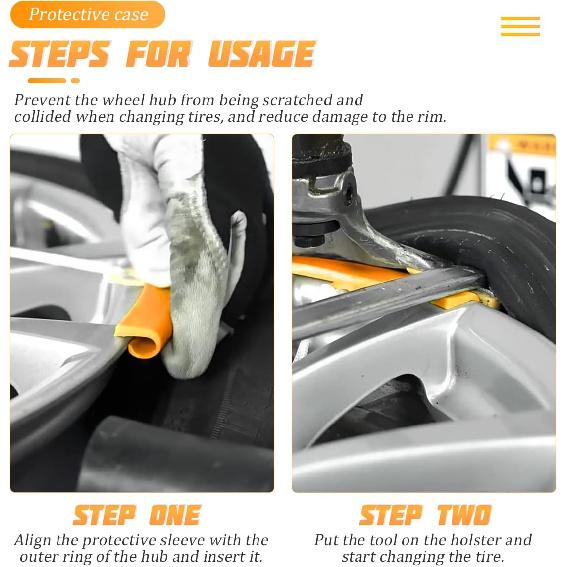 Protective case

STEPS FOR USAGE

Prevent the wheel hub from being scratched and collided when changing tires, and reduce damage to the rim.

STEP ONE

Align the protective sleeve with the outer ring of the hub and insert it.

STEP TWO

Put the tool on the holster and start changing the tire.