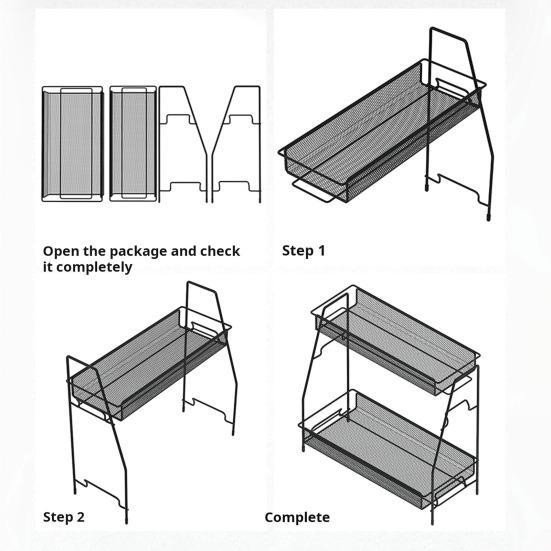 Open the package and check it completely

Step 1

Step 2

Complete