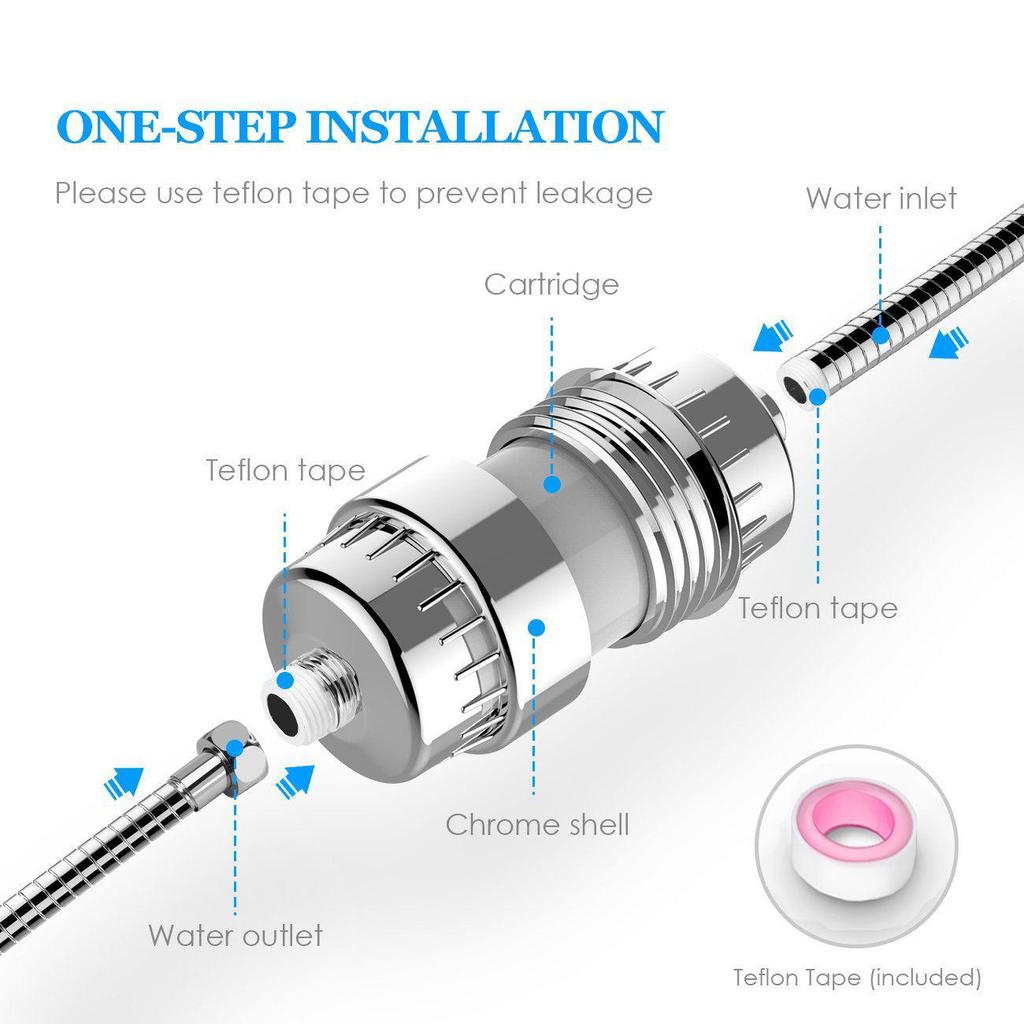 ONE-STEP INSTALLATION

Please use teflon tape to prevent leakage

Water inlet

Cartridge

Teflon tape

Teflon tape

Chrome shell

Water outlet

Teflon Tape (included)