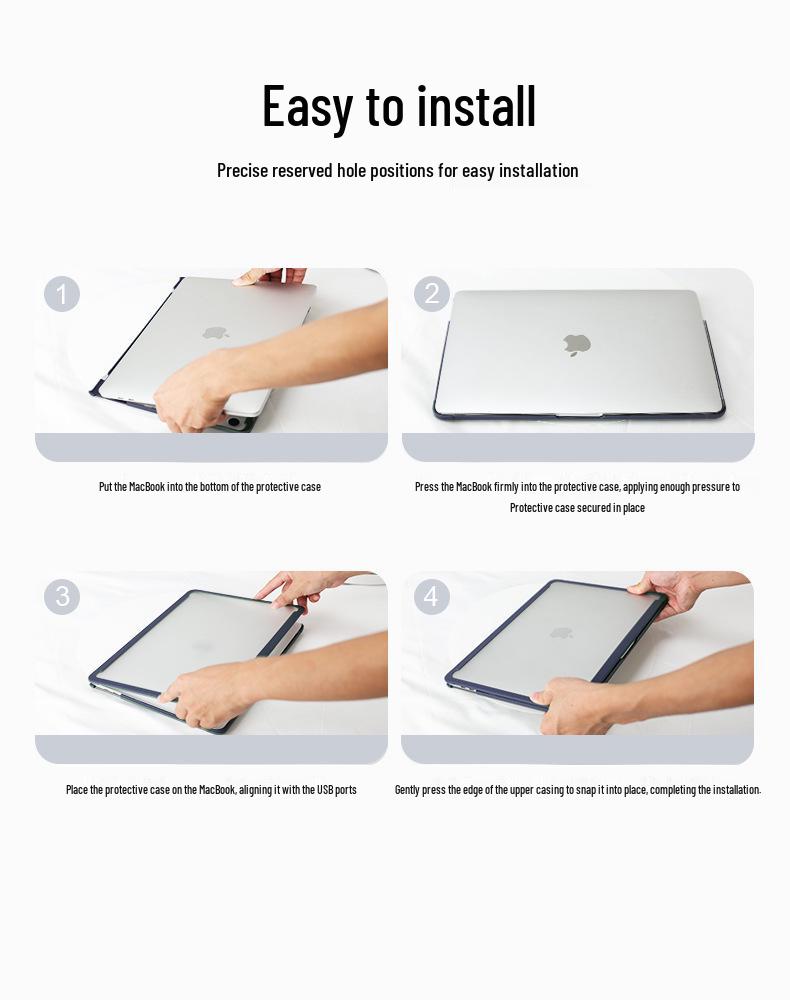 Easy to install

Precise reserved hole positions for easy installation

1

Put the MacBook into the bottom of the protective case

2

Press the MacBook firmly into the protective case, applying enough pressure to Protective case secured in place

3

Place the protective case on the MacBook, aligning it with the USB ports

4

Gently press the edge of the upper casing to snap it into place, completing the installation.