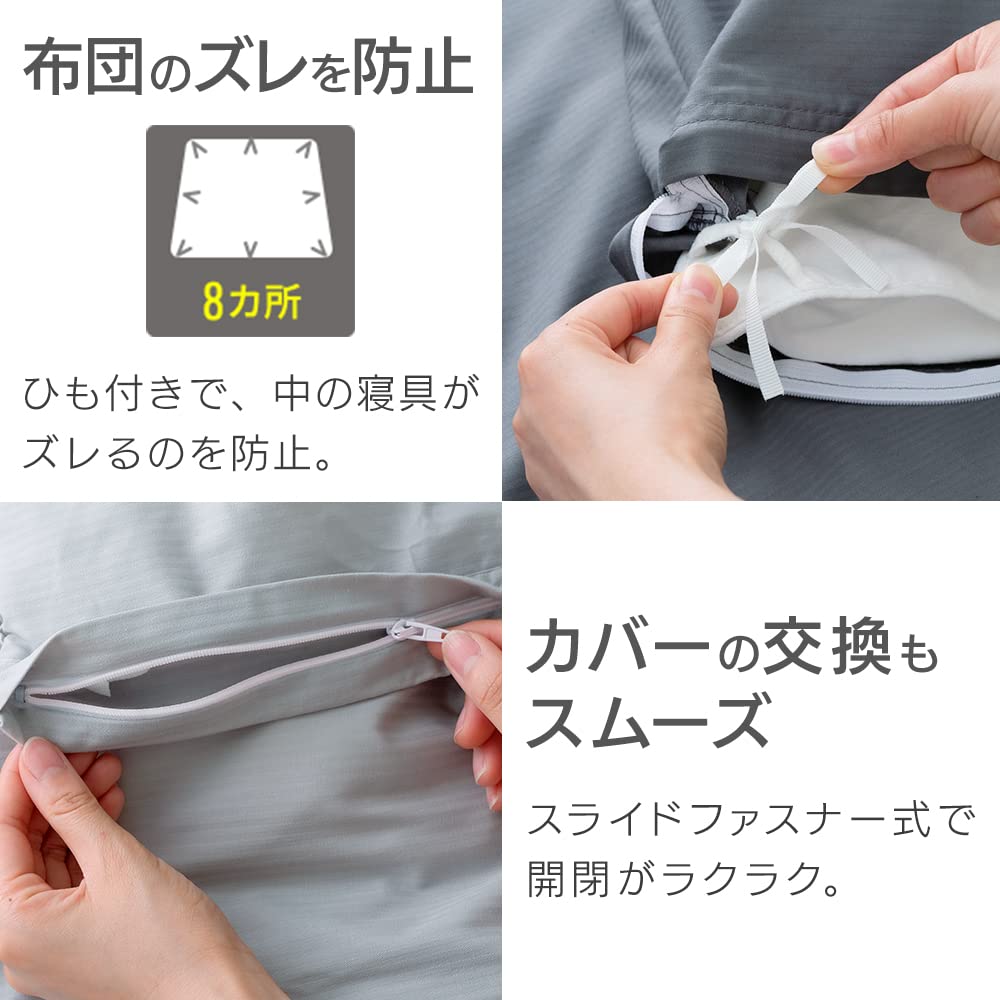 布団のズレを防止

8カ所

ひも付きで、中の寝具がズレるのを防止。

カバーの交換もスムーズ

スライドファスナー式で開閉がラクラク。