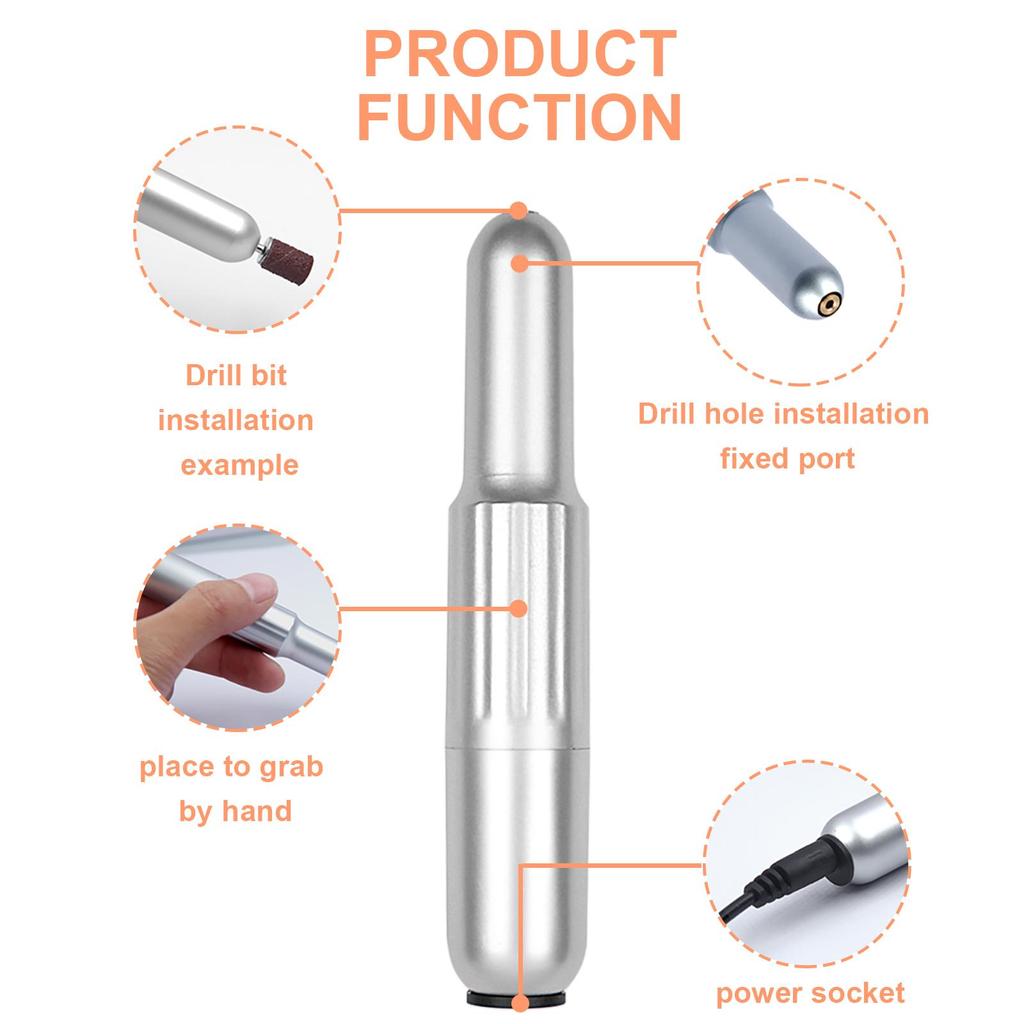 PRODUCT FUNCTION

Drill bit installation example

Drill hole installation fixed port

place to grab by hand

power socket