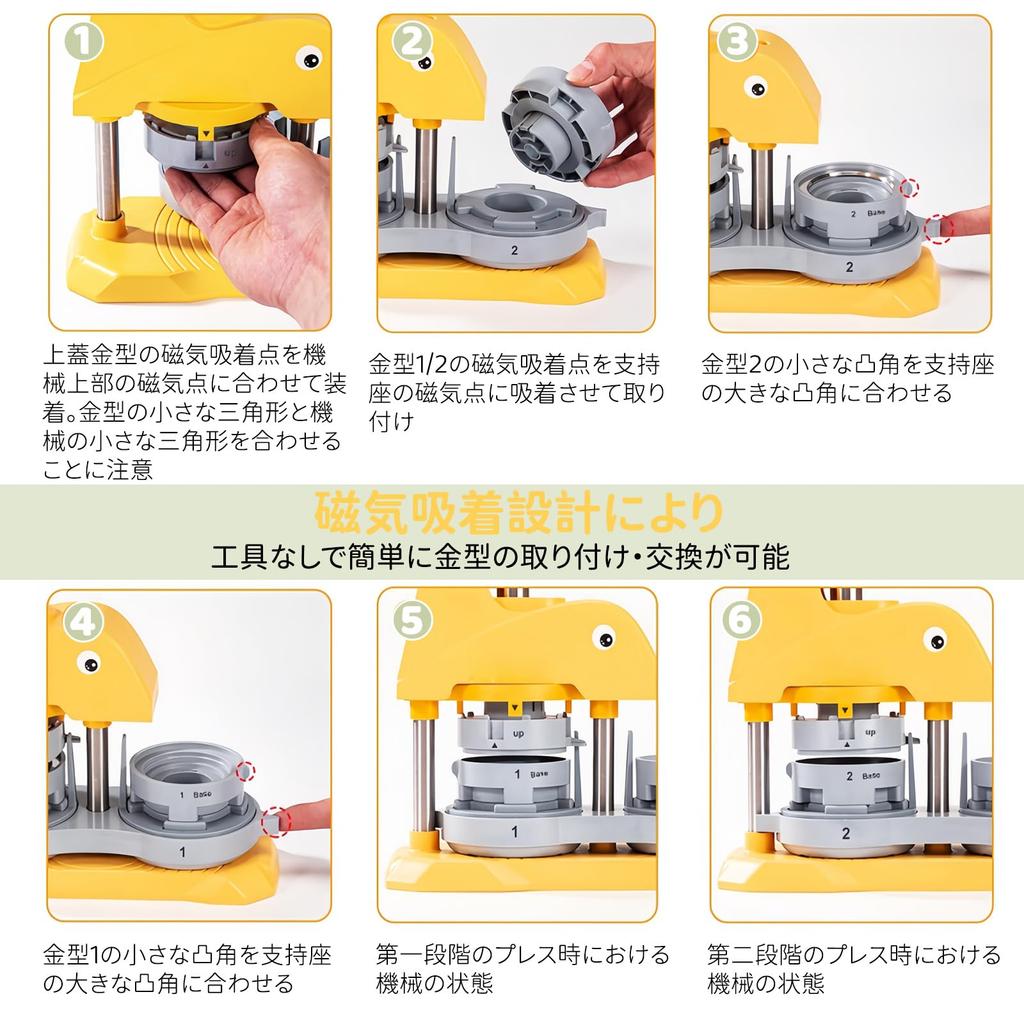 1

up

上蓋金型の磁気吸着点を機械上部の磁気点に合わせて装着。金型の小さな三角形と機械の小さな三角形を合わせることに注意

2

2

金型1/2の磁気吸着点を支持座の磁気点に吸着させて取り付け

3

2 Base

2

金型2の小さな凸角を支持座の大きな凸角に合わせる

磁気吸着設計により

工具なしで簡単に金型の取り付け・交換が可能

4

1 Base

1

金型1の小さな凸角を支持座の大きな凸角に合わせる

5

up

1 Base

1

第一段階のプレス時における機械の状態

6

up

2 Base

2

第二段階のプレス時における機械の状態