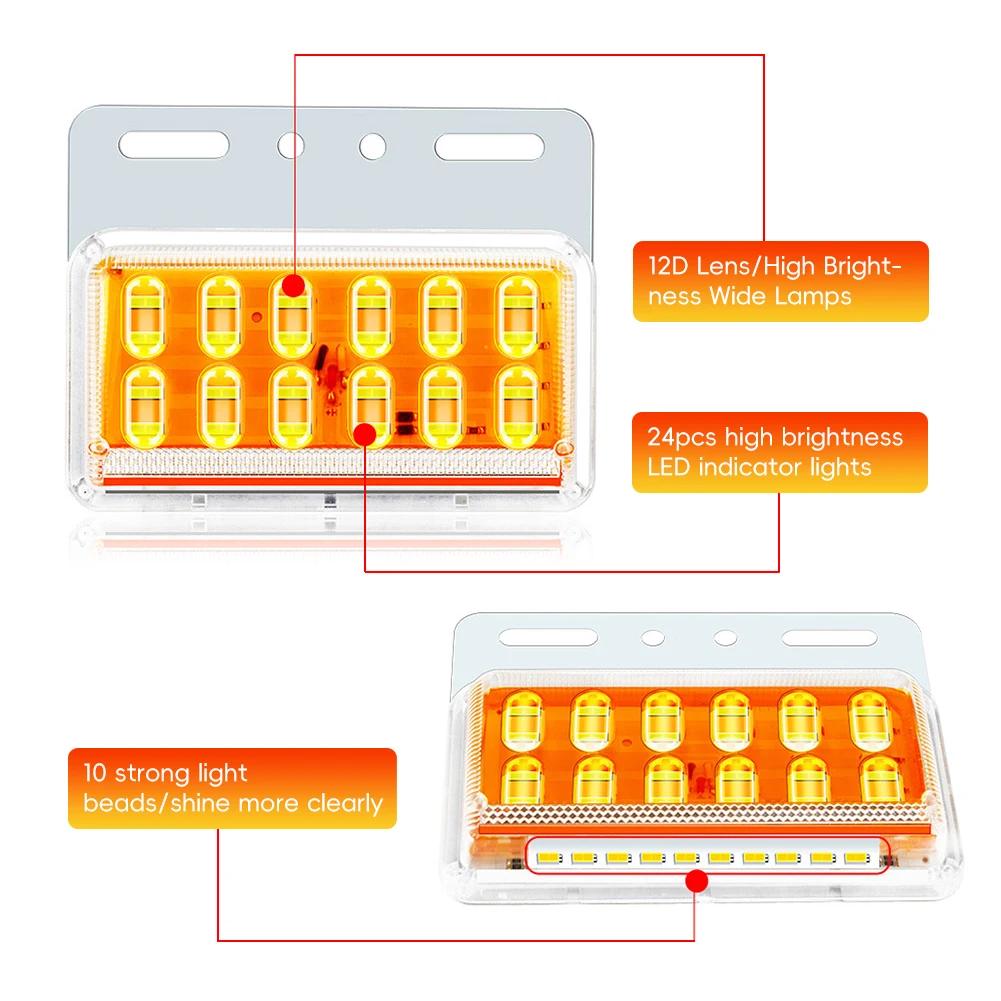 12D Lens/High Brightness Wide Lamps

24pcs high brightness LED indicator lights

10 strong light beads/shine more clearly