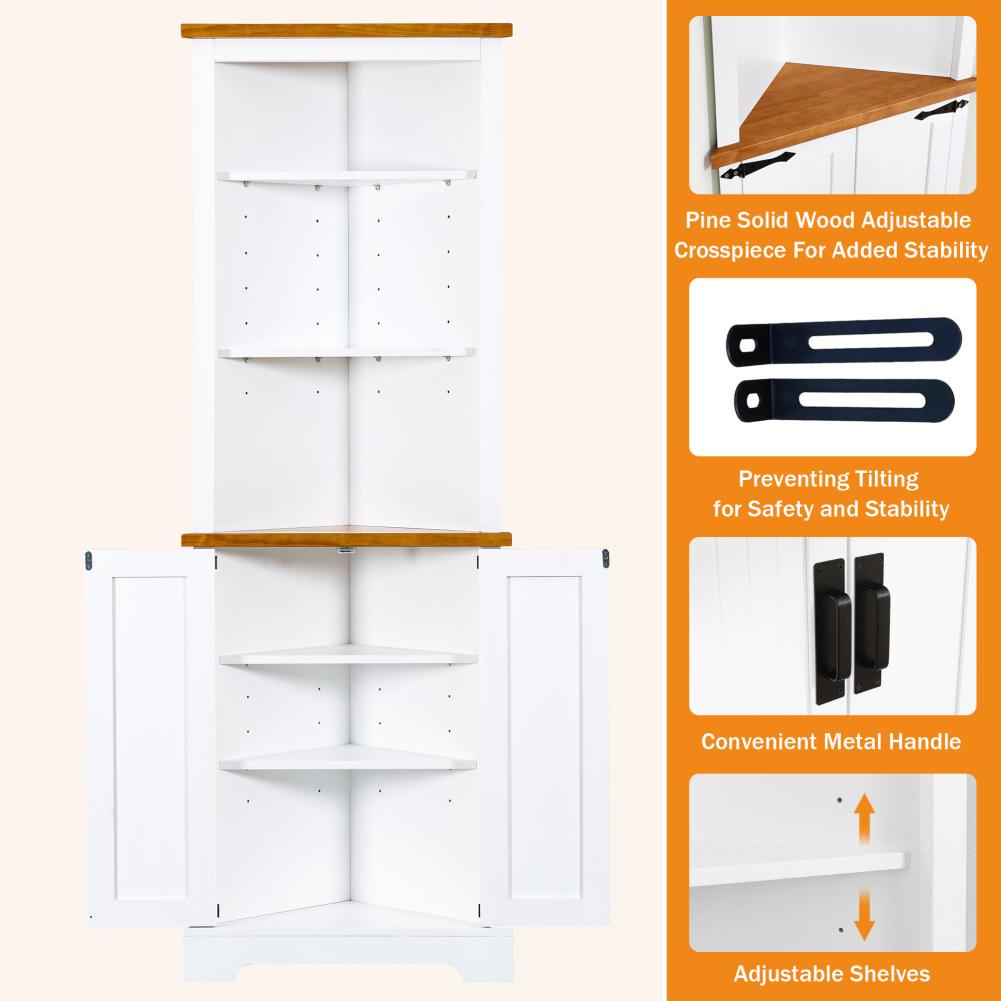 Pine Solid Wood Adjustable Crosspiece For Added Stability

Preventing Tilting for Safety and Stability

Convenient Metal Handle

Adjustable Shelves