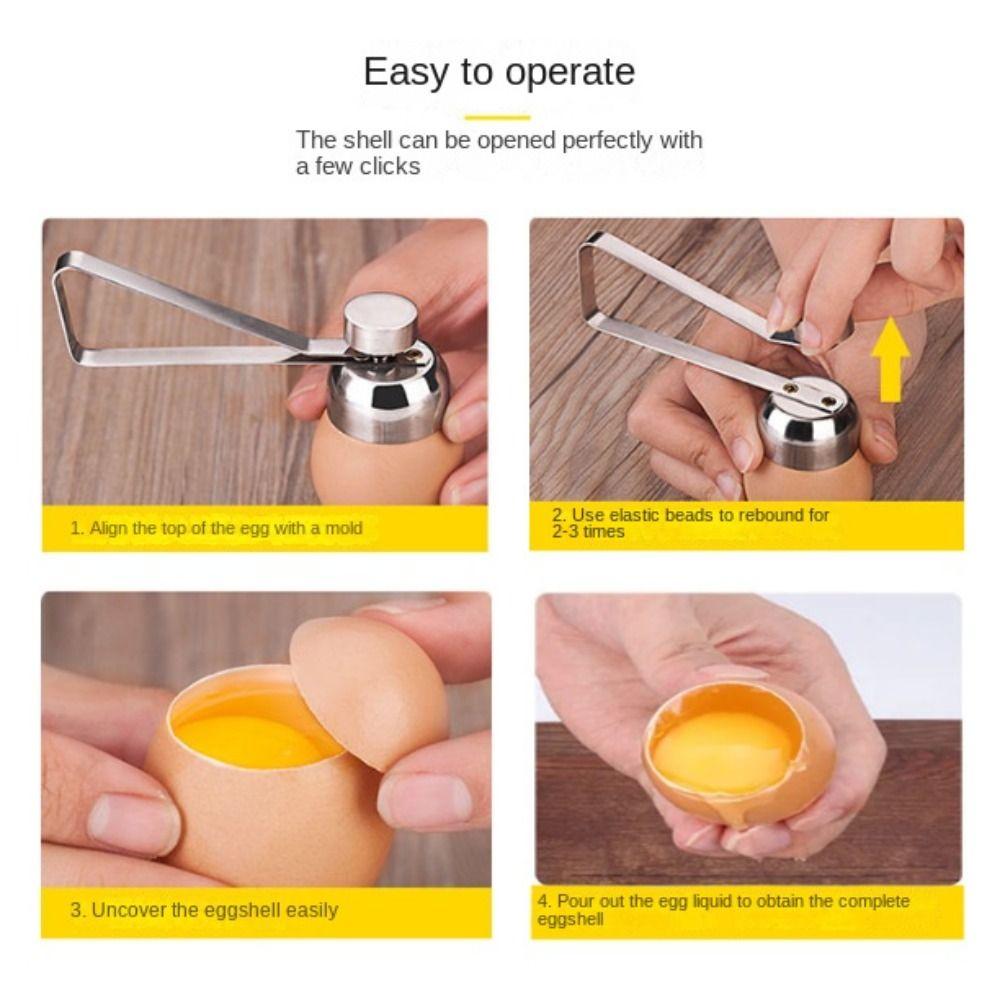 Easy to operate

The shell can be opened perfectly with a few clicks

1. Align the top of the egg with a mold

2. Use elastic beads to rebound for 2-3 times

3. Uncover the eggshell easily

4. Pour out the egg liquid to obtain the complete eggshell