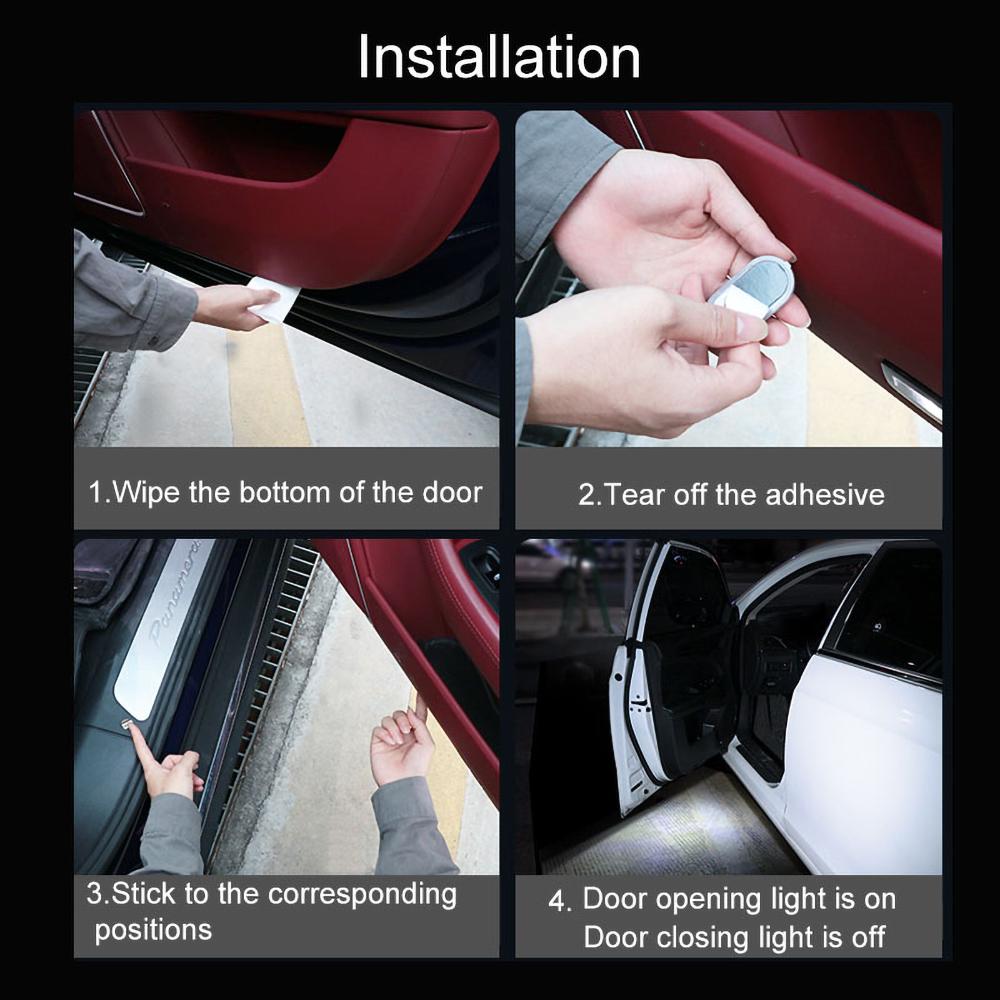 Installation

1.Wipe the bottom of the door

2.Tear off the adhesive

Panamera

3.Stick to the corresponding positions

4. Door opening light is on
Door closing light is off