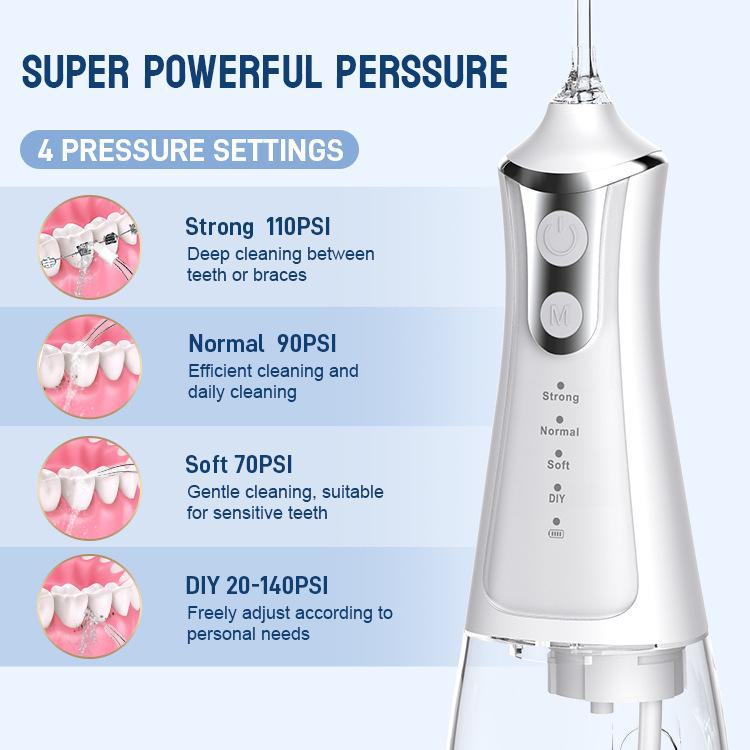 SUPER POWERFUL PERSSURE

4 PRESSURE SETTINGS

Strong 110PSI
Deep cleaning between teeth or braces

Normal 90PSI
Efficient cleaning and daily cleaning

Soft 70PSI
Gentle cleaning, suitable for sensitive teeth

DIY 20-140PSI
Freely adjust according to personal needs

M

Strong
Normal
Soft
DIY