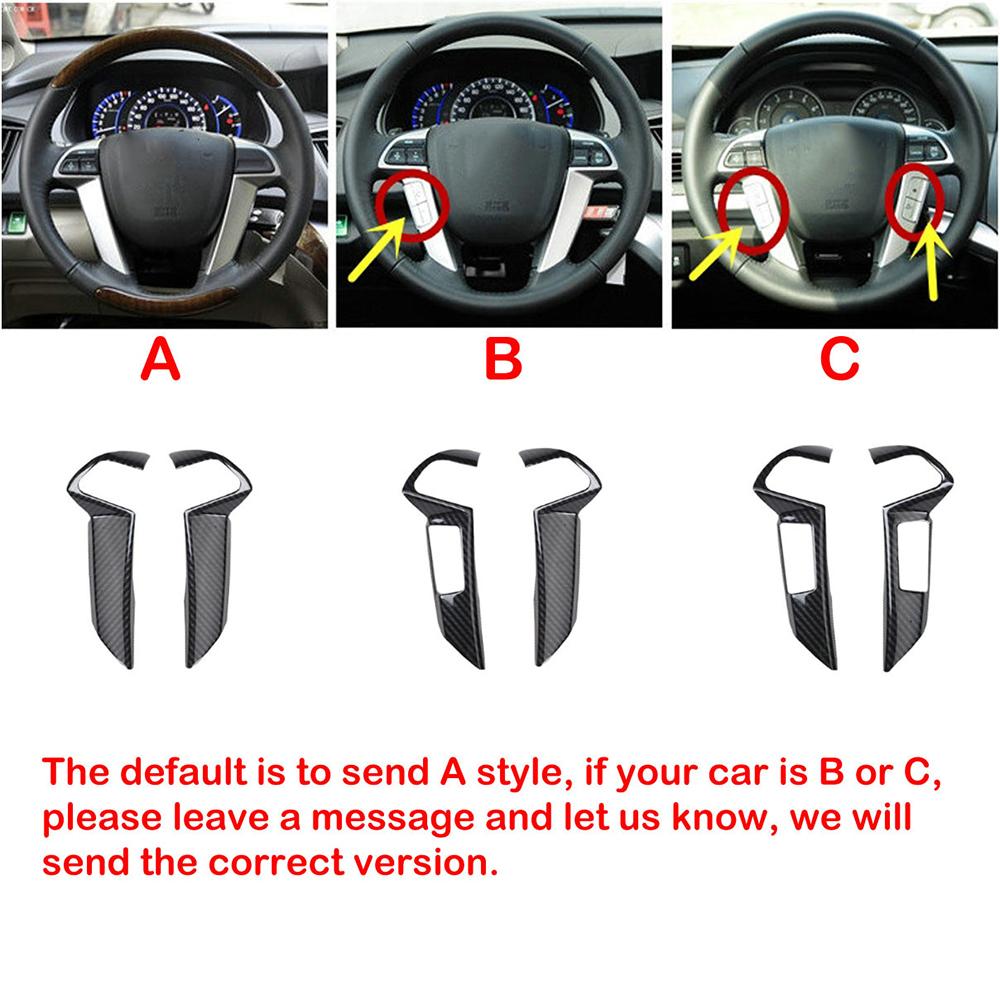 A

B

C

The default is to send A style, if your car is B or C, please leave a message and let us know, we will send the correct version.