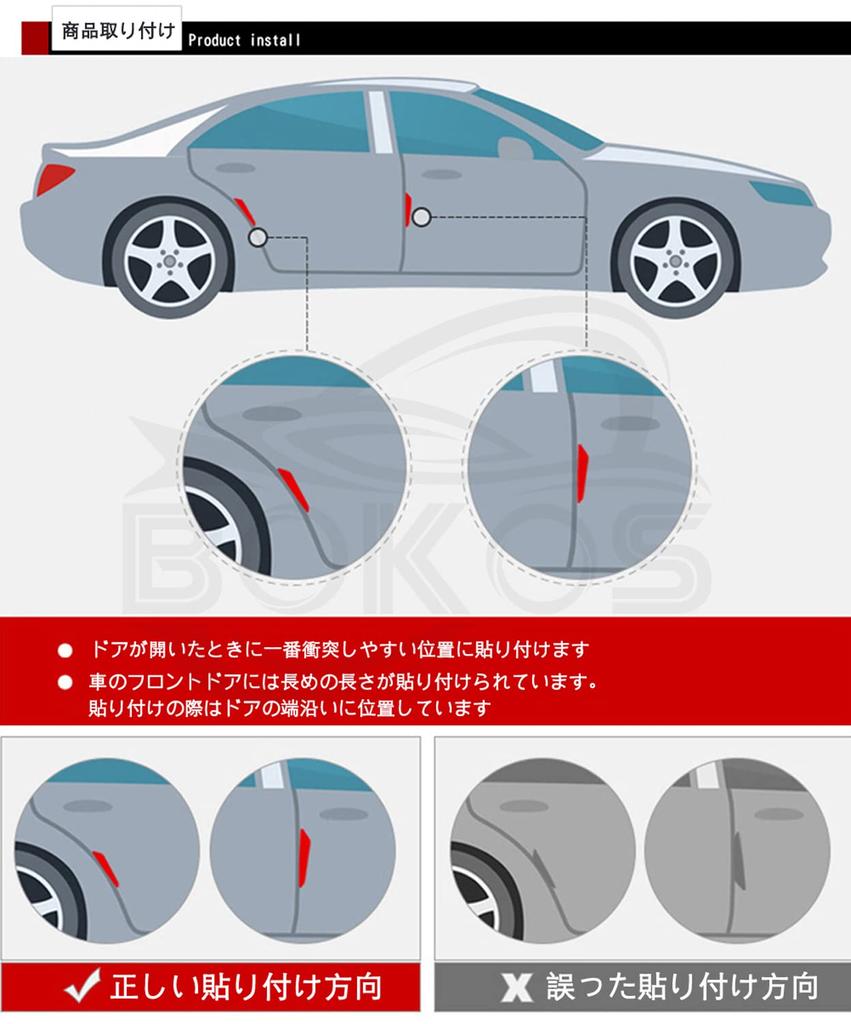 商品取り付け Product install

BOKOS

● ドアが開いたときに一番衝突しやすい位置に貼り付けます

● 車のフロントドアには長めの長さが貼り付けられています。貼り付けの際はドアの端沿いに位置しています

✓ 正しい貼り付け方向

X 誤った貼り付け方向