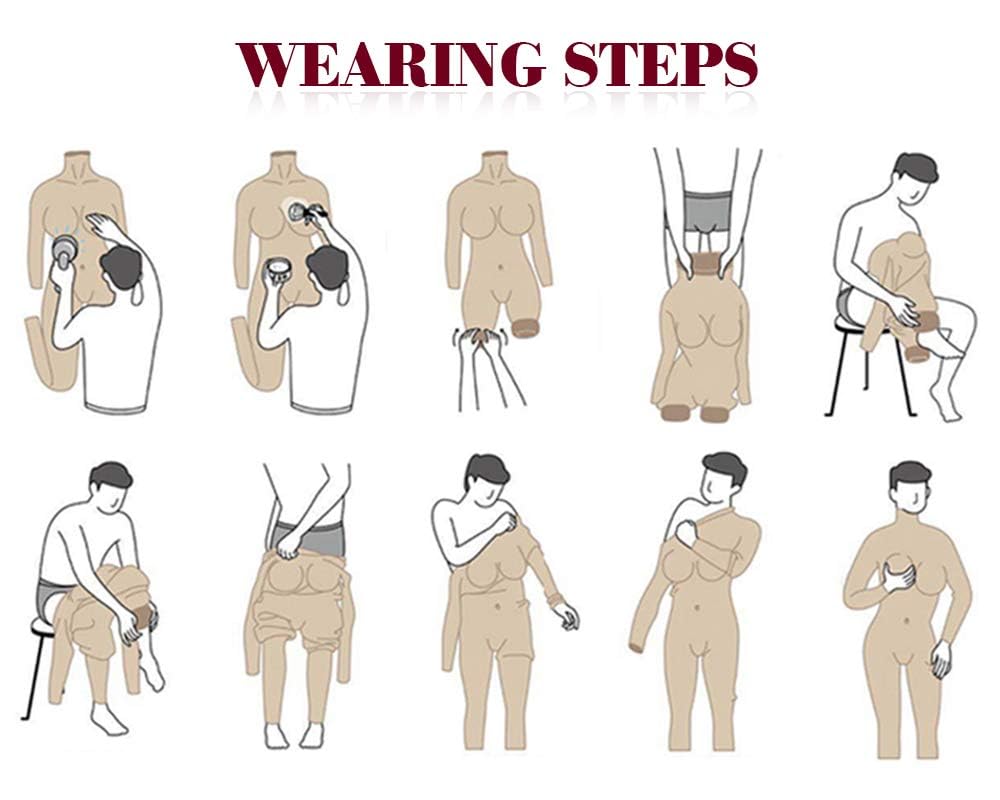 WEARING STEPS