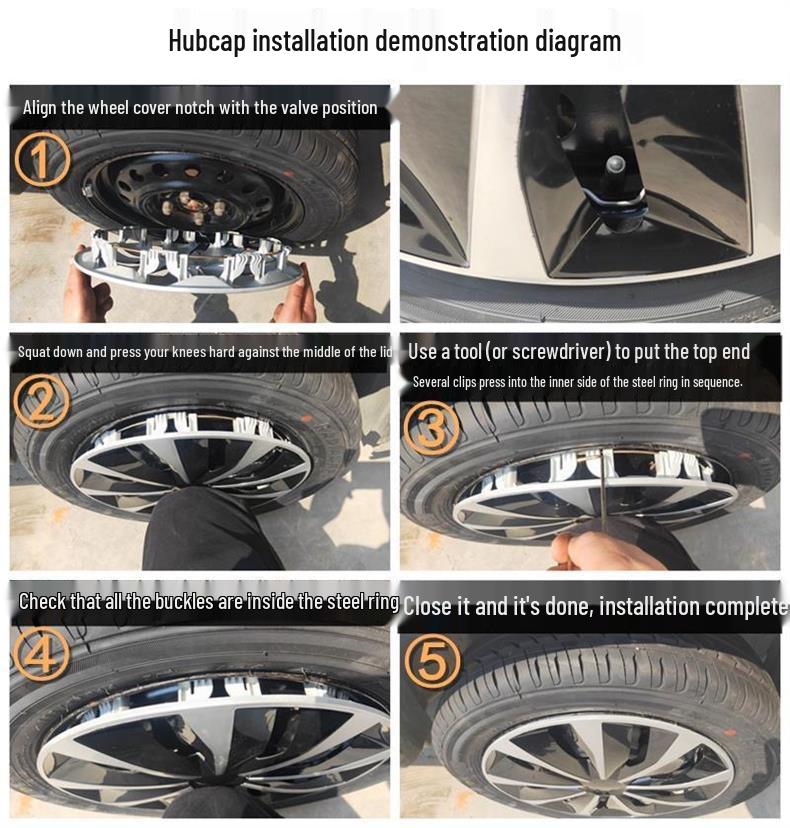 Hubcap installation demonstration diagram

Align the wheel cover notch with the valve position

①

Squat down and press your knees hard against the middle of the lid

②

Use a tool (or screwdriver) to put the top end

Several clips press into the inner side of the steel ring in sequence.

③

Check that all the buckles are inside the steel ring

④

Close it and it's done, installation complete

⑤